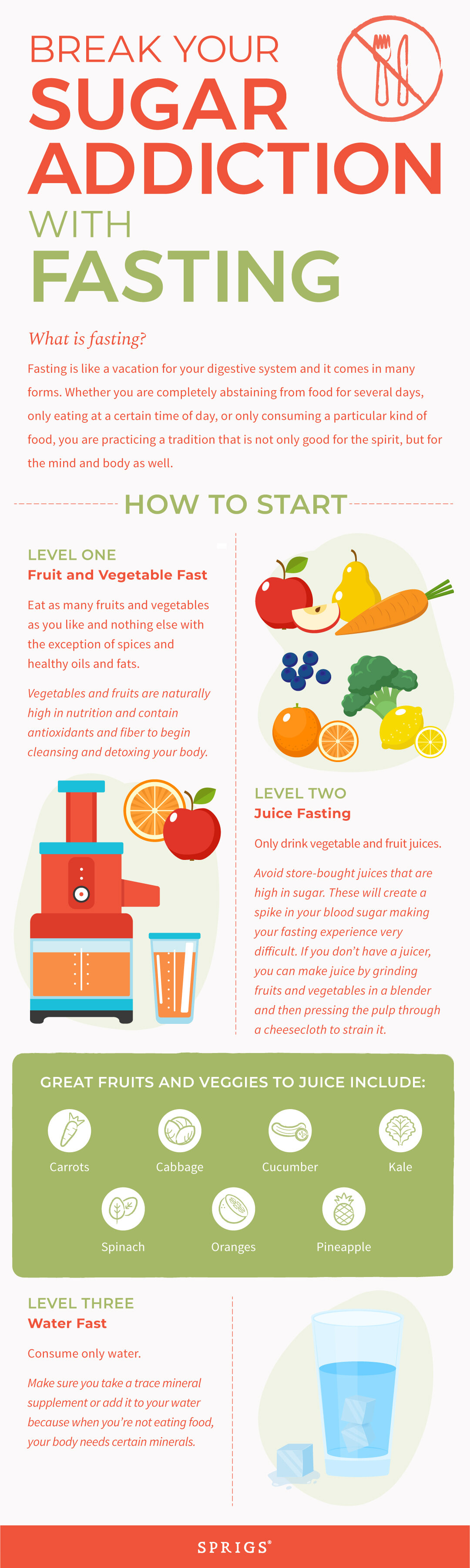 BREAK YOUR
SUGAR
ADDICTION
WITH
FASTING

What is fasting?

Fasting is like a vacation for your digestive system and it comes in many forms. Whether you are completely abstaining from food for several days, only eating at a certain time of day, or only consuming a particular kind of food, you are practicing a tradition that is not only good for the spirit, but for the mind and body as well.

HOW TO START

LEVEL ONE
Fruit and Vegetable Fast

Eat as many fruits and vegetables as you like and nothing else with the exception of spices and healthy oils and fats.

Vegetables and fruits are naturally high in nutrition and contain antioxidants and fiber to begin cleansing and detoxing your body.

LEVEL TWO
Juice Fasting

Only drink vegetable and fruit juices.

Avoid store-bought juices that are high in sugar. These will create a spike in your blood sugar making your fasting experience very difficult. If you don't have a juicer, you can make juice by grinding fruits and vegetables in a blender and then pressing the pulp through a cheesecloth to strain it.

GREAT FRUITS AND VEGGIES TO JUICE INCLUDE:

Carrots
Cabbage
Cucumber
Kale
Spinach
Oranges
Pineapple

LEVEL THREE
Water Fast

Consume only water.

Make sure you take a trace mineral supplement or add it to your water because when you're not eating food, your body needs certain minerals.

SPRIGS®