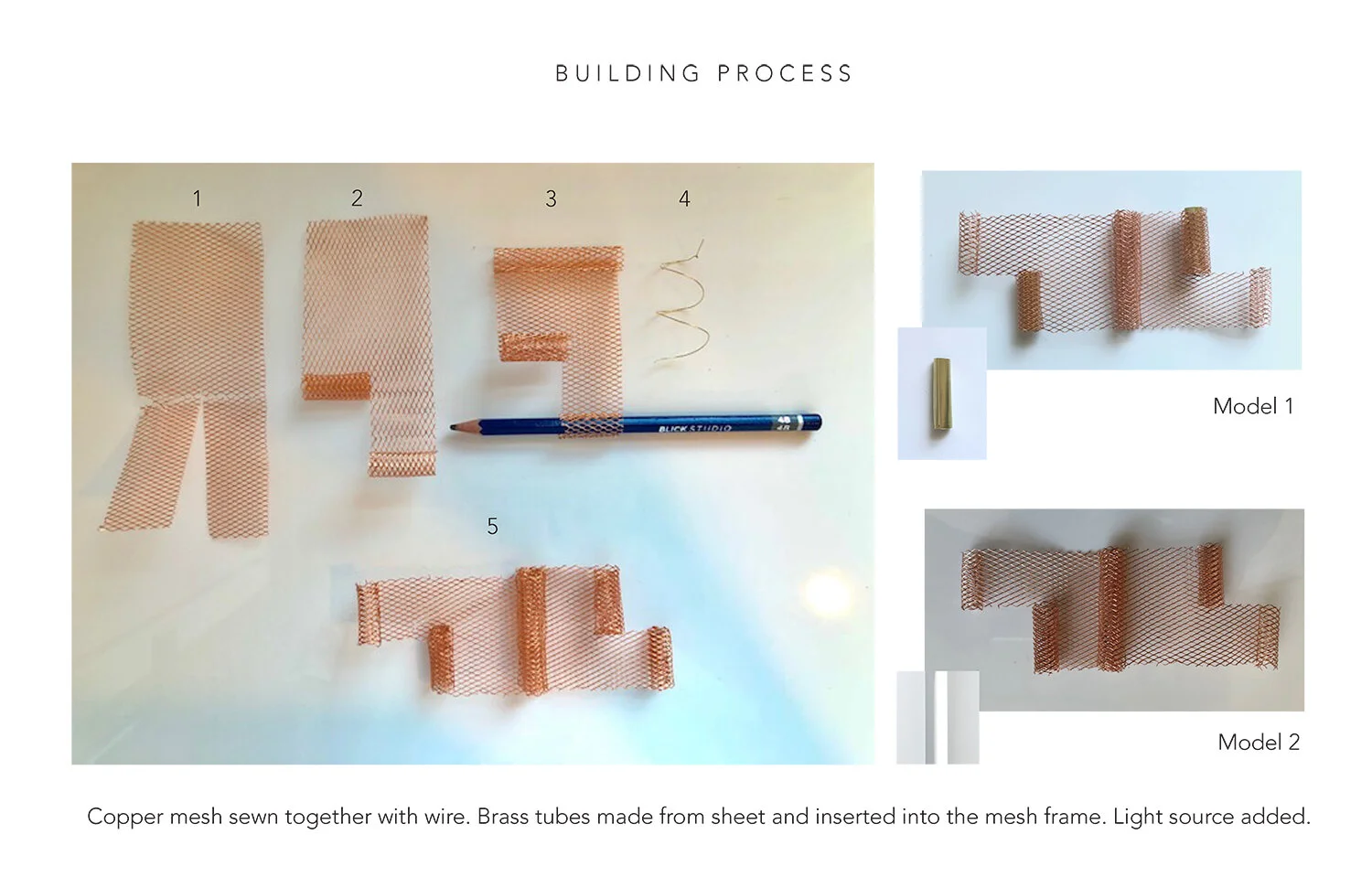 BUILDING PROCESS

1

2

3

4

BLICK STUDIO 4B 4B

5

Model 1

Model 2

Copper mesh sewn together with wire. Brass tubes made from sheet and inserted into the mesh frame. Light source added.