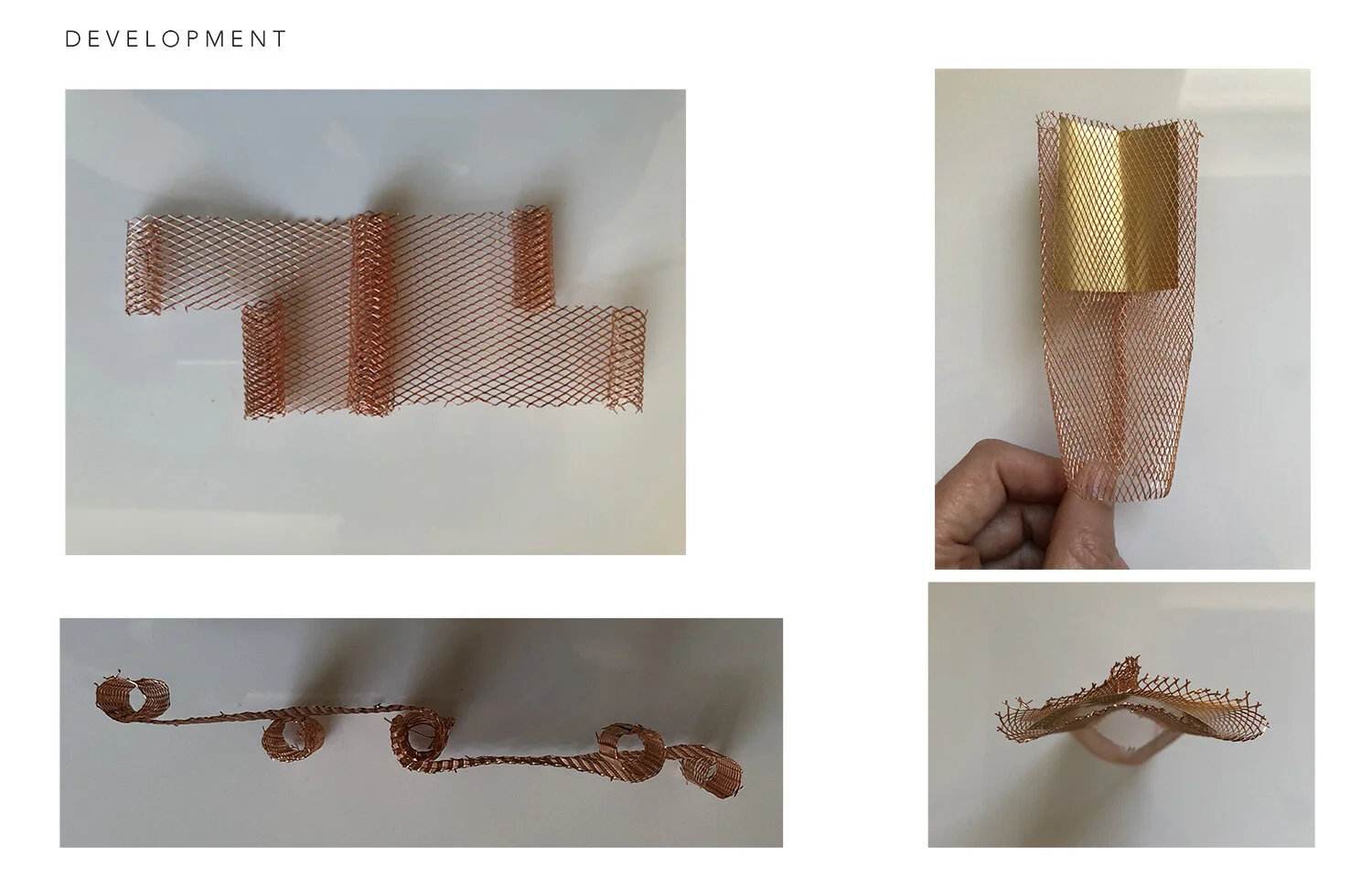 DEVELOPMENT