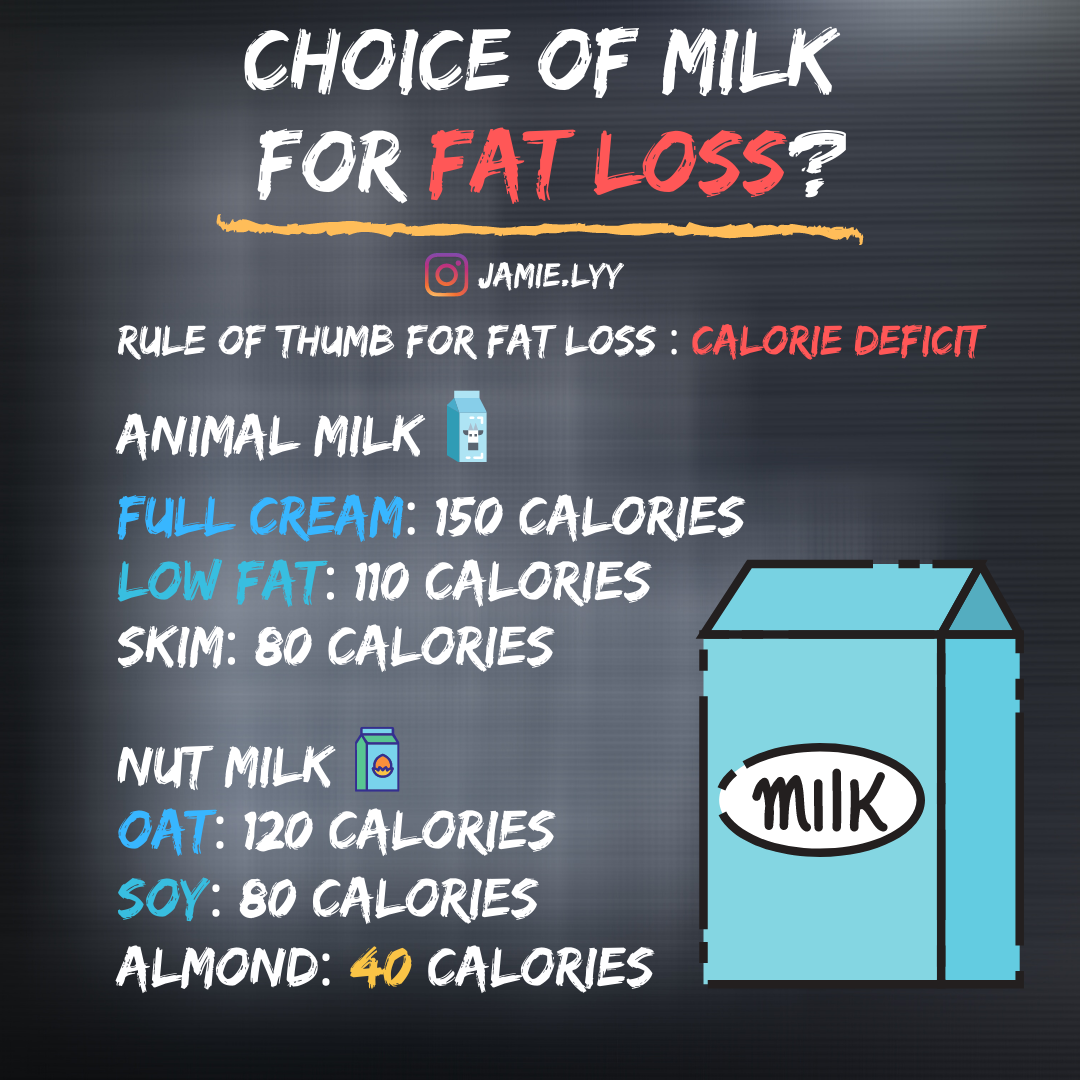 CHOICE OF MILK FOR FAT LOSS?

JAMIE.LYY

RULE OF THUMB FOR FAT LOSS : CALORIE DEFICIT

ANIMAL MILK

FULL CREAM: 150 CALORIES
LOW FAT: 110 CALORIES
SKIM: 80 CALORIES

NUT MILK
OAT: 120 CALORIES
SOY: 80 CALORIES
ALMOND: 40 CALORIES

MILK