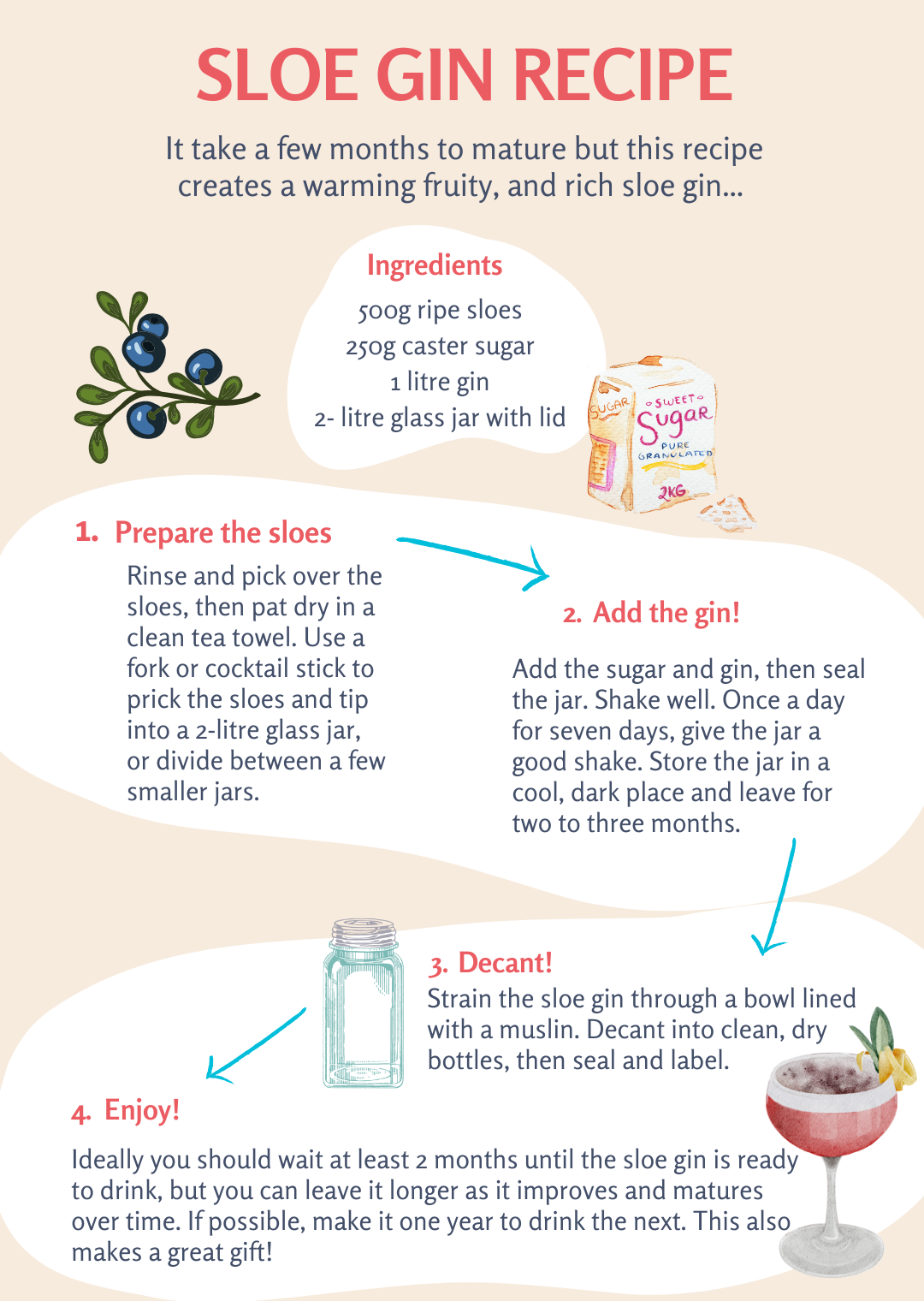 SLOE GIN RECIPE

It take a few months to mature but this recipe creates a warming fruity, and rich sloe gin...

Ingredients

500g ripe sloes
250g caster sugar
1 litre gin
2- litre glass jar with lid

SUGAR
SWEET
Sugar
PURE GRANULATED
2KG

1. Prepare the sloes

Rinse and pick over the sloes, then pat dry in a clean tea towel. Use a fork or cocktail stick to prick the sloes and tip into a 2-litre glass jar, or divide between a few smaller jars.

2. Add the gin!

Add the sugar and gin, then seal the jar. Shake well. Once a day for seven days, give the jar a good shake. Store the jar in a cool, dark place and leave for two to three months.

3. Decant!

Strain the sloe gin through a bowl lined with a muslin. Decant into clean, dry bottles, then seal and label.

4. Enjoy!

Ideally you should wait at least 2 months until the sloe gin is ready to drink, but you can leave it longer as it improves and matures over time. If possible, make it one year to drink the next. This also makes a great gift!