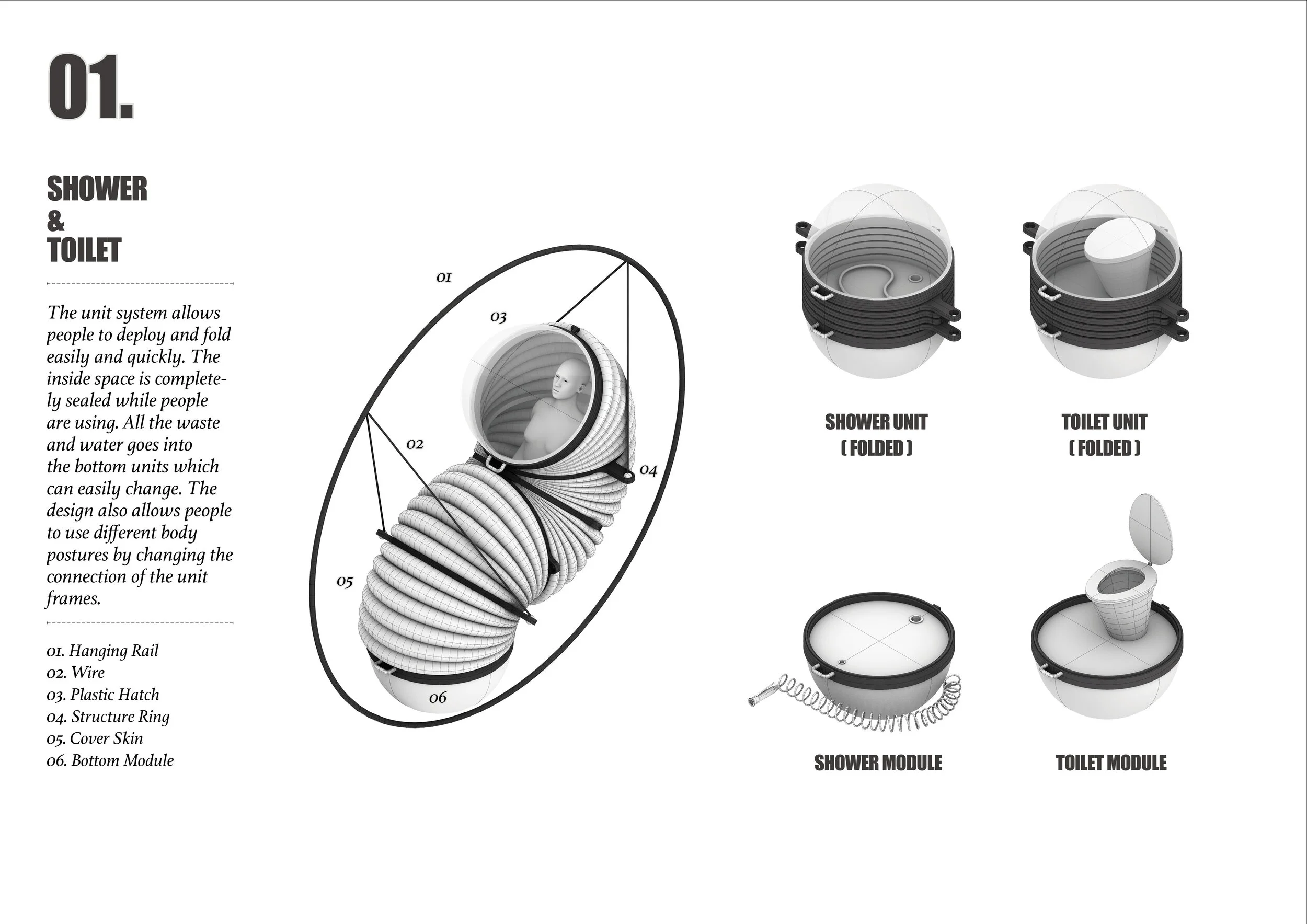 01.

SHOWER
&
TOILET

The unit system allows people to deploy and fold easily and quickly. The inside space is completely sealed while people are using. All the waste and water goes into the bottom units which can easily change. The design also allows people to use different body postures by changing the connection of the unit frames.

01. Hanging Rail
02. Wire
03. Plastic Hatch
04. Structure Ring
05. Cover Skin
06. Bottom Module

01

03

02

04

05

06

SHOWER UNIT
( FOLDED )

TOILET UNIT
( FOLDED )

SHOWER MODULE

TOILET MODULE