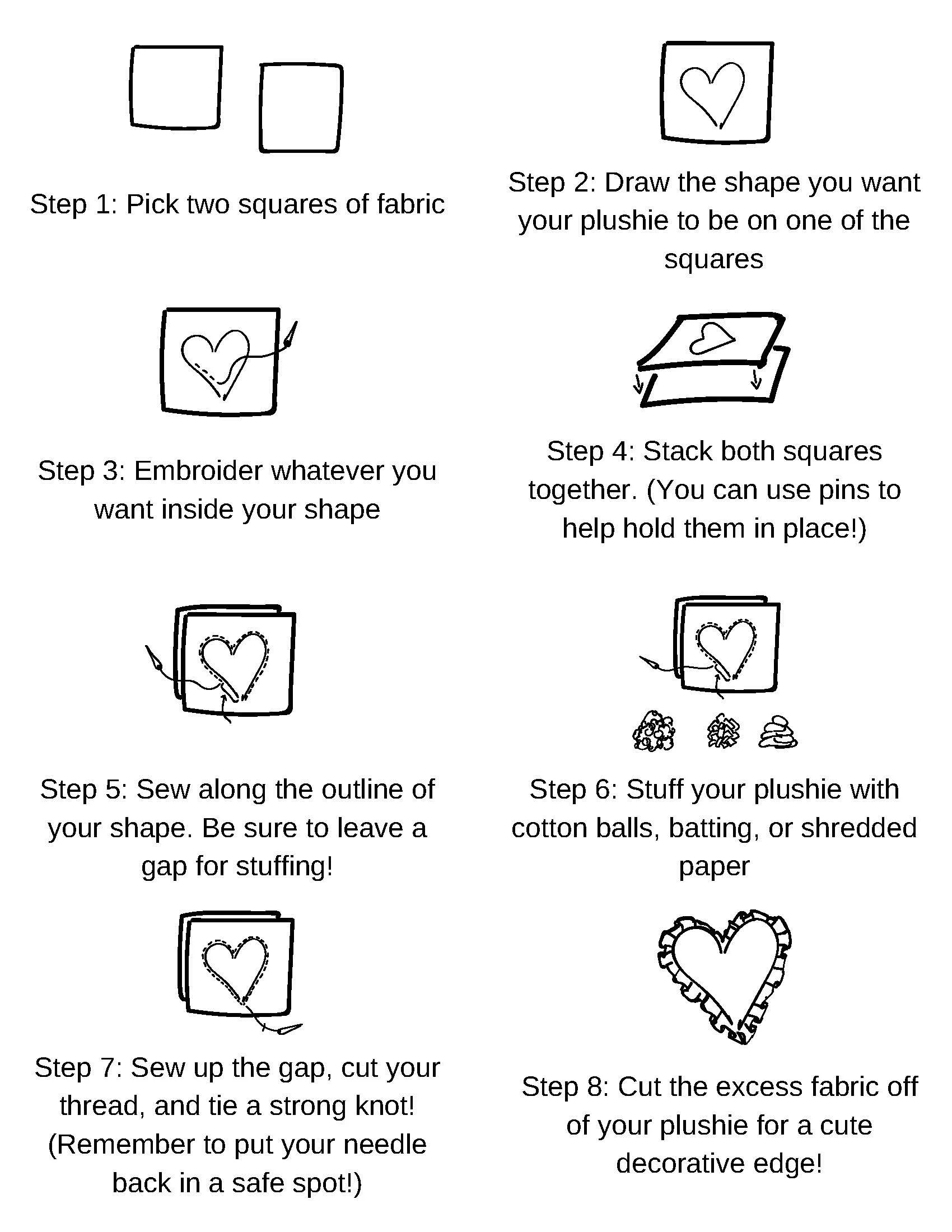 Step 1: Pick two squares of fabric

Step 2: Draw the shape you want your plushie to be on one of the squares

Step 3: Embroider whatever you want inside your shape

Step 4: Stack both squares together. (You can use pins to help hold them in place!)

Step 5: Sew along the outline of your shape. Be sure to leave a gap for stuffing!

Step 6: Stuff your plushie with cotton balls, batting, or shredded paper

Step 7: Sew up the gap, cut your thread, and tie a strong knot! (Remember to put your needle back in a safe spot!)

Step 8: Cut the excess fabric off of your plushie for a cute decorative edge!