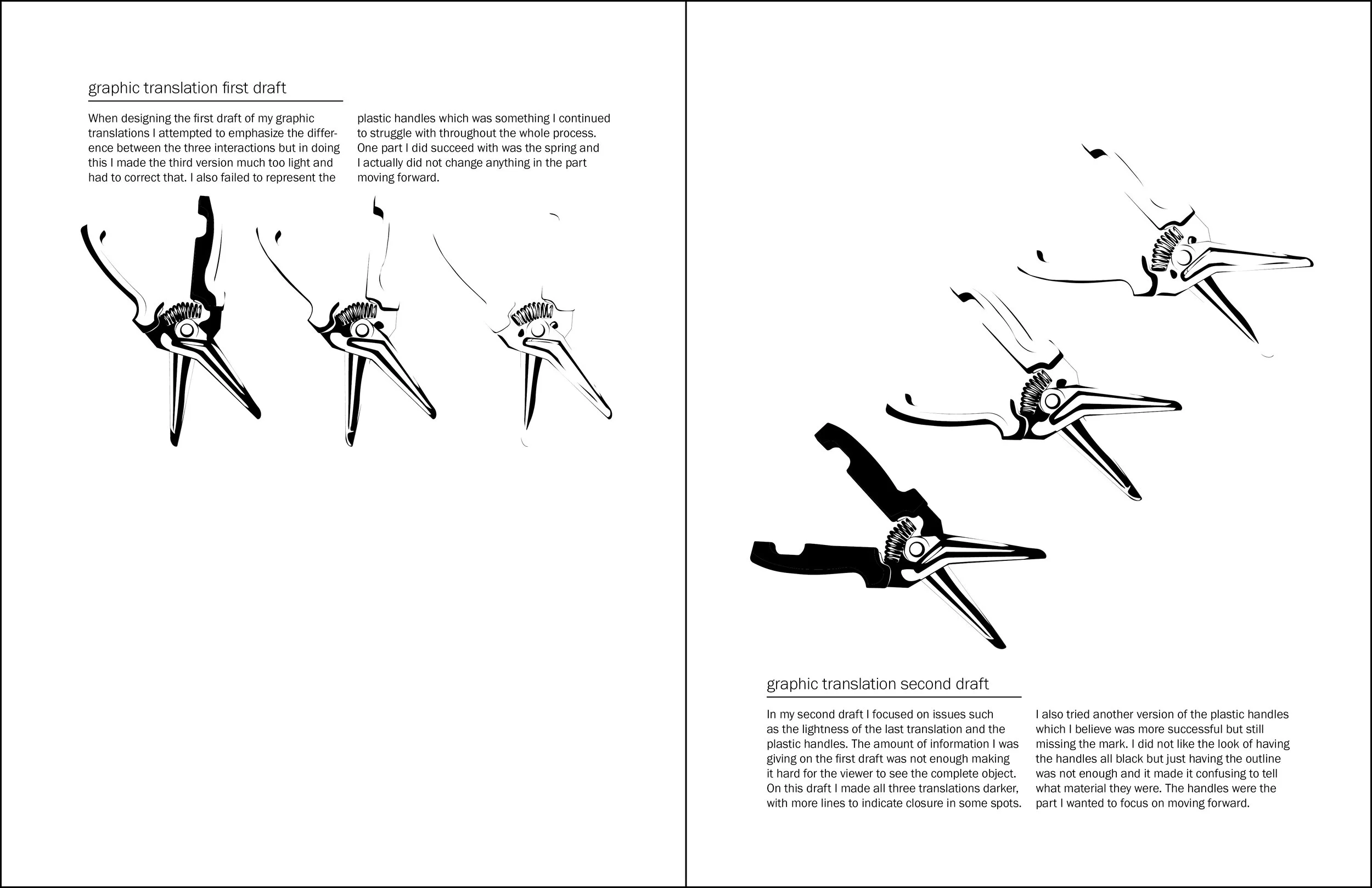 graphic translation first draft

When designing the first draft of my graphic translations I attempted to emphasize the difference between the three interactions but in doing this I made the third version much too light and had to correct that. I also failed to represent the plastic handles which was something I continued to struggle with throughout the whole process. One part I did succeed with was the spring and I actually did not change anything in the part moving forward.

graphic translation second draft

In my second draft I focused on issues such as the lightness of the last translation and the plastic handles. The amount of information I was giving on the first draft was not enough making it hard for the viewer to see the complete object. On this draft I made all three translations darker, with more lines to indicate closure in some spots. I also tried another version of the plastic handles which I believe was more successful but still missing the mark. I did not like the look of having the handles all black but just having the outline was not enough and it made it confusing to tell what material they were. The handles were the part I wanted to focus on moving forward.