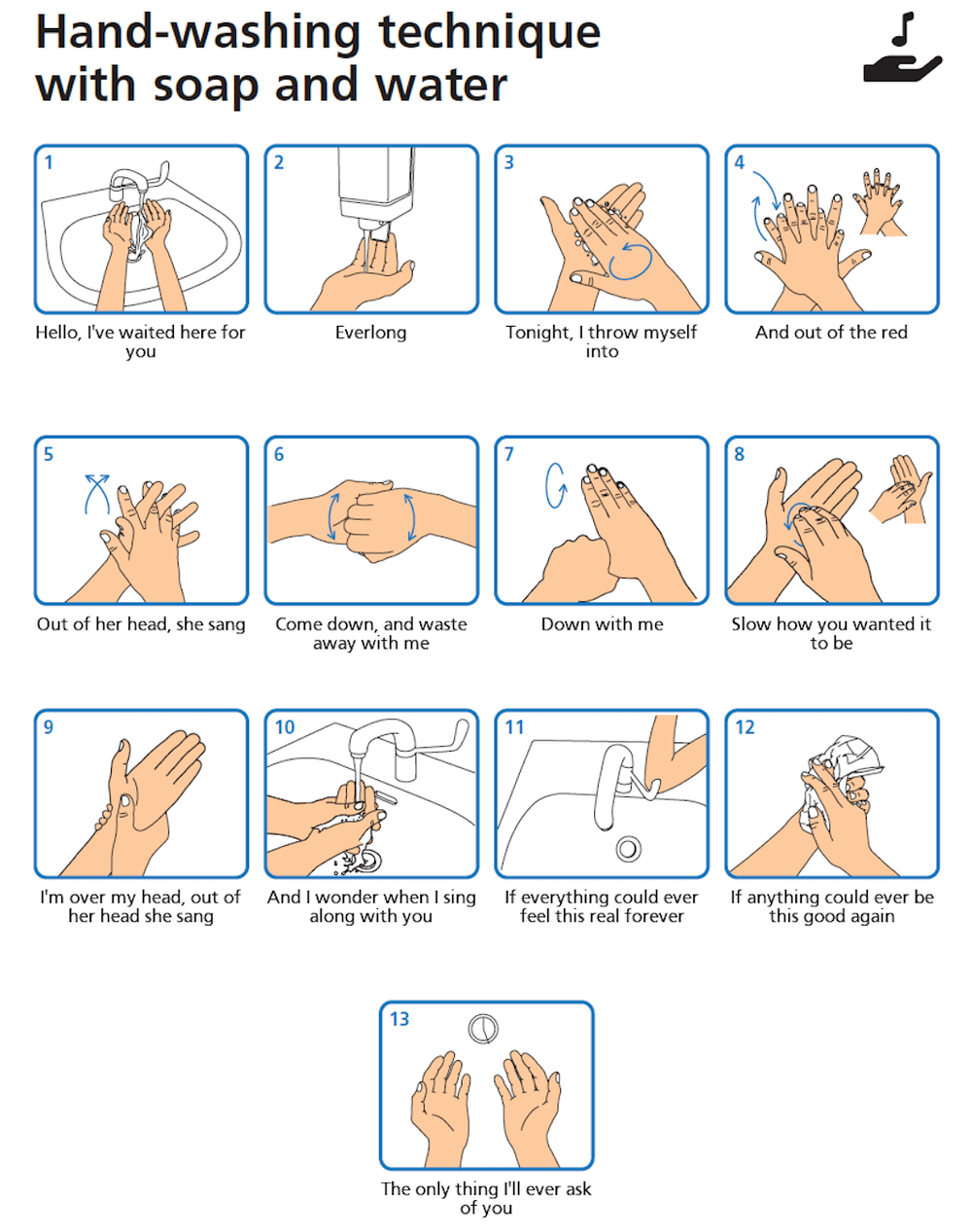 Hand-washing technique with soap and water

1
Hello, I've waited here for you

2
Everlong

3
Tonight, I throw myself into

4
And out of the red

5
Out of her head, she sang

6
Come down, and waste away with me

7
Down with me

8
Slow how you wanted it to be

9
I'm over my head, out of her head she sang

10
And I wonder when I sing along with you

11
If everything could ever feel this real forever

12
If anything could ever be this good again

13
The only thing I'll ever ask of you