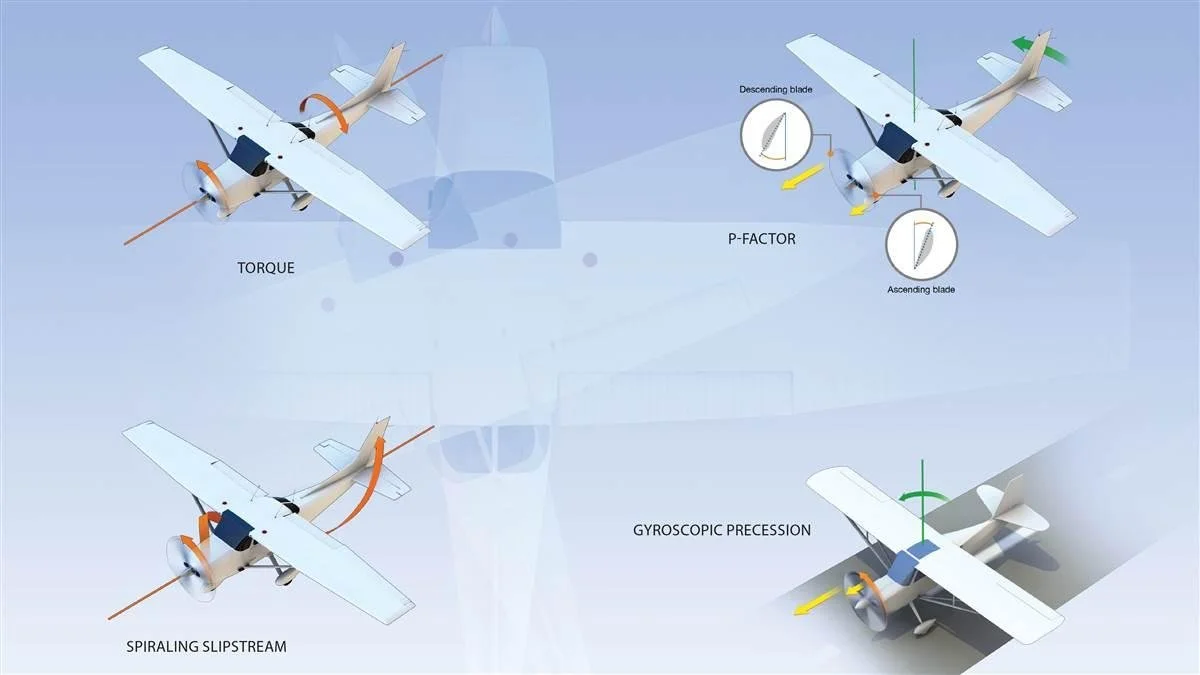 TORQUE

Descending blade

P-FACTOR

Ascending blade

SPIRALING SLIPSTREAM

GYROSCOPIC PRECESSION