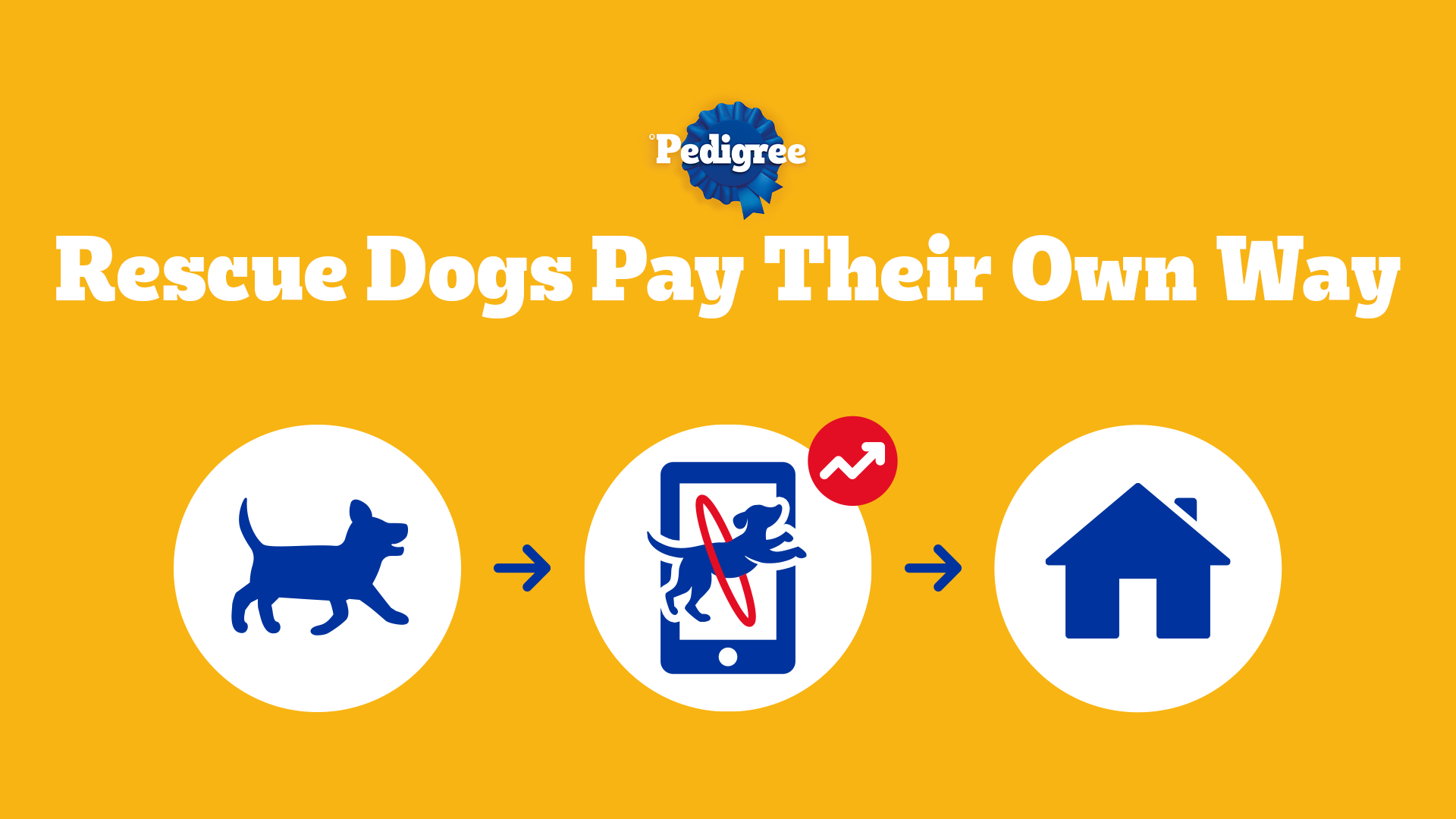 Pedigree

Rescue Dogs Pay Their Own Way