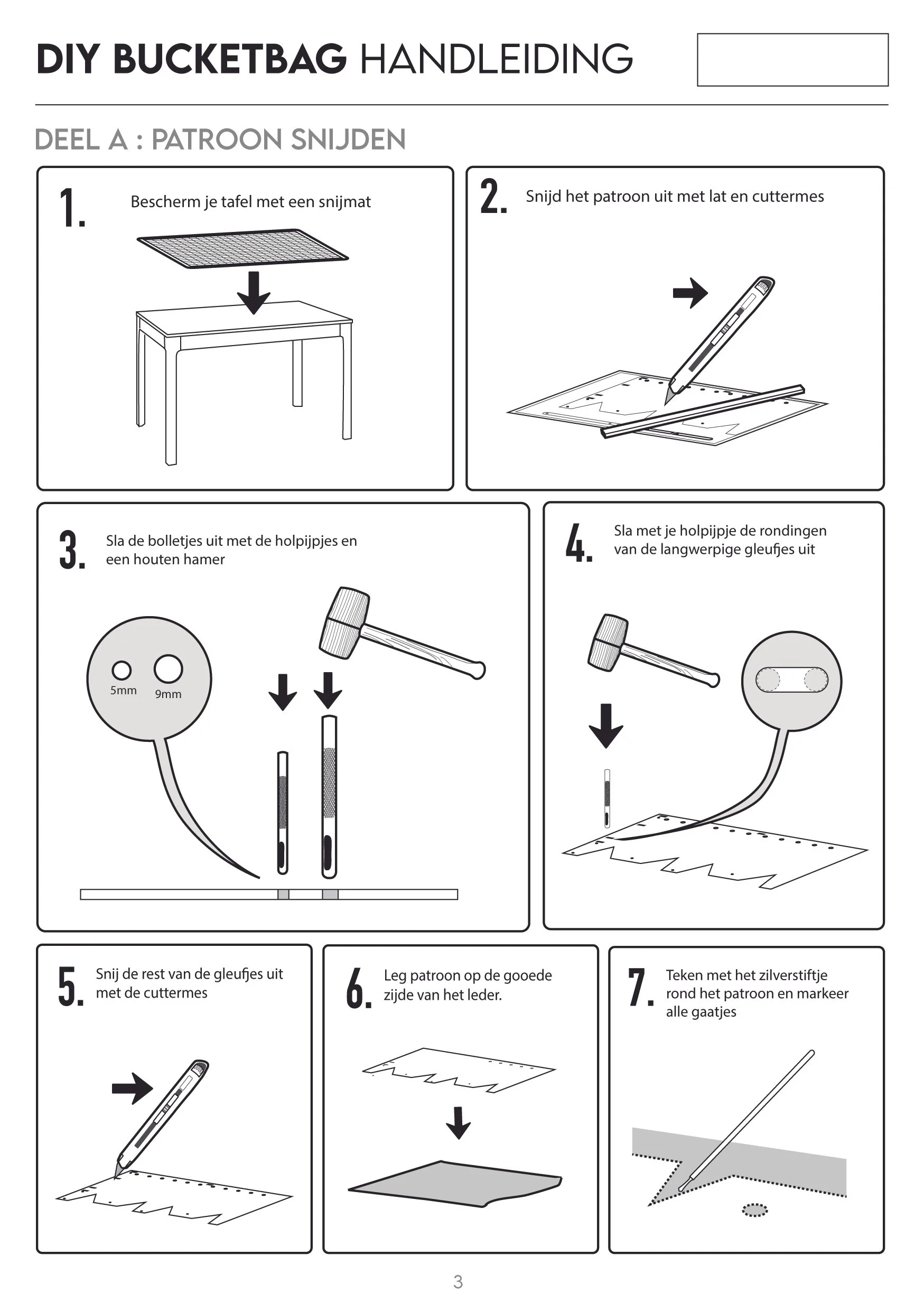 DIY BUCKETBAG HANDLEIDING

DEEL A : PATROON SNIJDEN

1. Bescherm je tafel met een snijmat

2. Snijd het patroon uit met lat en cuttermes

3. Sla de bolletjes uit met de holpijpjes en een houten hamer

5mm 9mm

4. Sla met je holpijpje de rondingen van de langwerpige gleufjes uit

5. Snij de rest van de gleufjes uit met de cuttermes

6. Leg patroon op de gooede zijde van het leder.

7. Teken met het zilverstiftje rond het patroon en markeer alle gaatjes

3