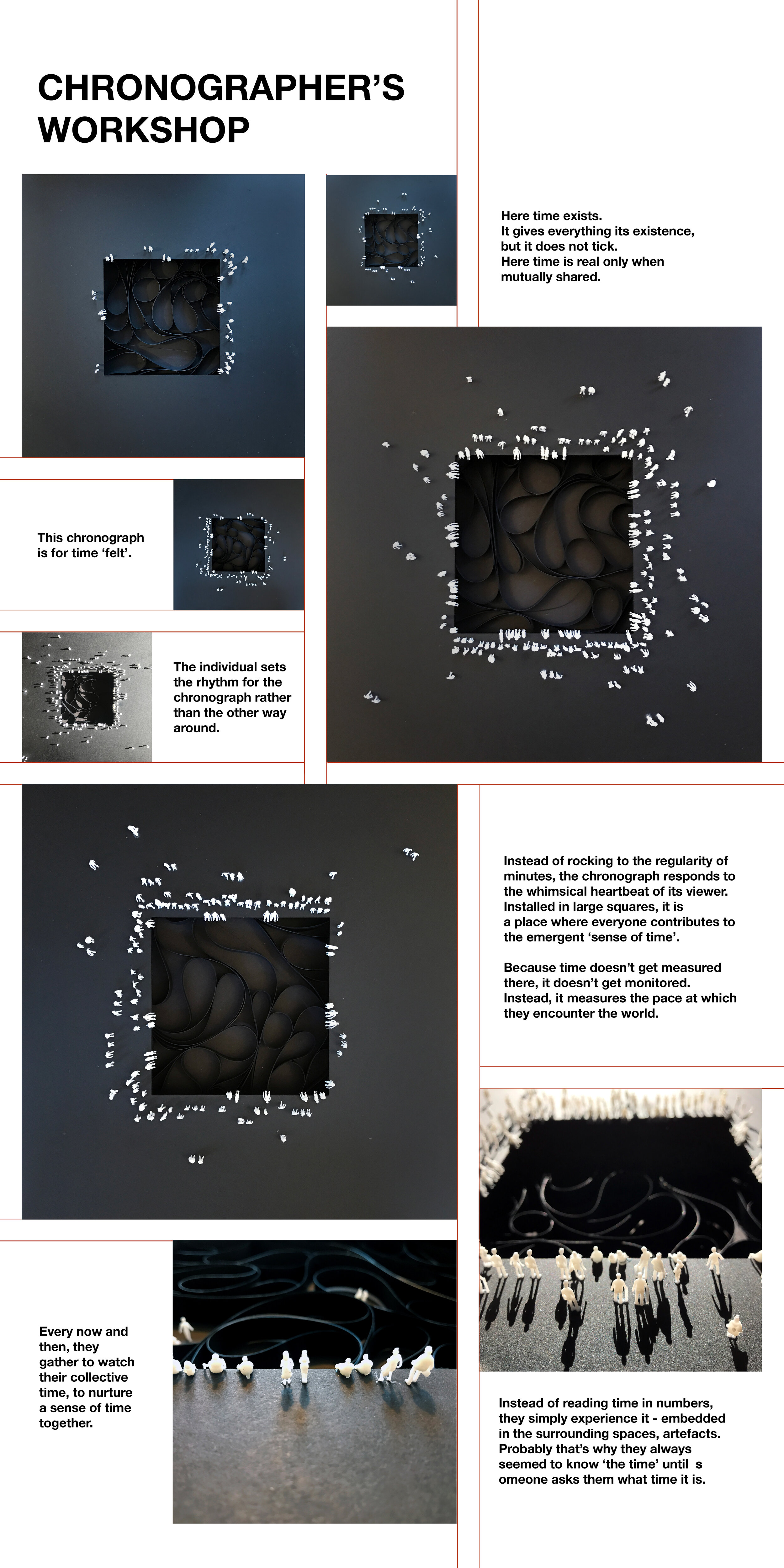 CHRONOGRAPHER'S WORKSHOP

Here time exists.
It gives everything its existence, but it does not tick.
Here time is real only when mutually shared.

This chronograph is for time 'felt'.

The individual sets the rhythm for the chronograph rather than the other way around.

Instead of rocking to the regularity of minutes, the chronograph responds to the whimsical heartbeat of its viewer. Installed in large squares, it is a place where everyone contributes to the emergent 'sense of time'.

Because time doesn't get measured there, it doesn't get monitored. Instead, it measures the pace at which they encounter the world.

Every now and then, they gather to watch their collective time, to nurture a sense of time together.

Instead of reading time in numbers, they simply experience it - embedded in the surrounding spaces, artefacts. Probably that's why they always seemed to know 'the time' until s omeone asks them what time it is.