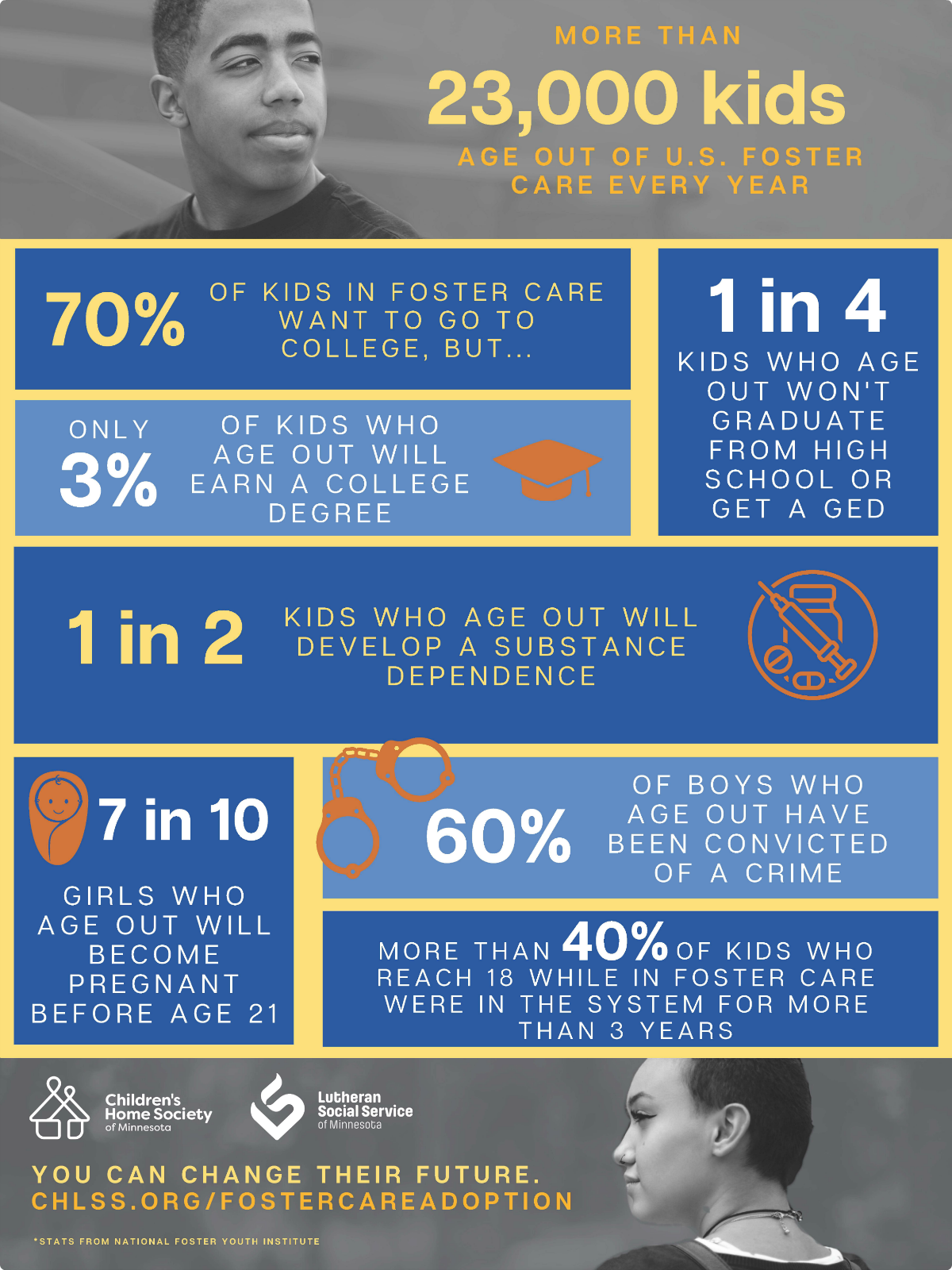 MORE THAN
23,000 kids
AGE OUT OF U.S. FOSTER CARE EVERY YEAR

70% OF KIDS IN FOSTER CARE WANT TO GO TO COLLEGE, BUT...

ONLY 3% OF KIDS WHO AGE OUT WILL EARN A COLLEGE DEGREE

1 in 4
KIDS WHO AGE OUT WON'T GRADUATE FROM HIGH SCHOOL OR GET A GED

1 in 2 KIDS WHO AGE OUT WILL DEVELOP A SUBSTANCE DEPENDENCE

7 in 10
GIRLS WHO AGE OUT WILL BECOME PREGNANT BEFORE AGE 21

60% OF BOYS WHO AGE OUT HAVE BEEN CONVICTED OF A CRIME

MORE THAN 40% OF KIDS WHO REACH 18 WHILE IN FOSTER CARE WERE IN THE SYSTEM FOR MORE THAN 3 YEARS

Children's Home Society of Minnesota

Lutheran Social Service of Minnesota

YOU CAN CHANGE THEIR FUTURE.
CHLSS.ORG/FOSTERCAREADOPTION

*STATS FROM NATIONAL FOSTER YOUTH INSTITUTE