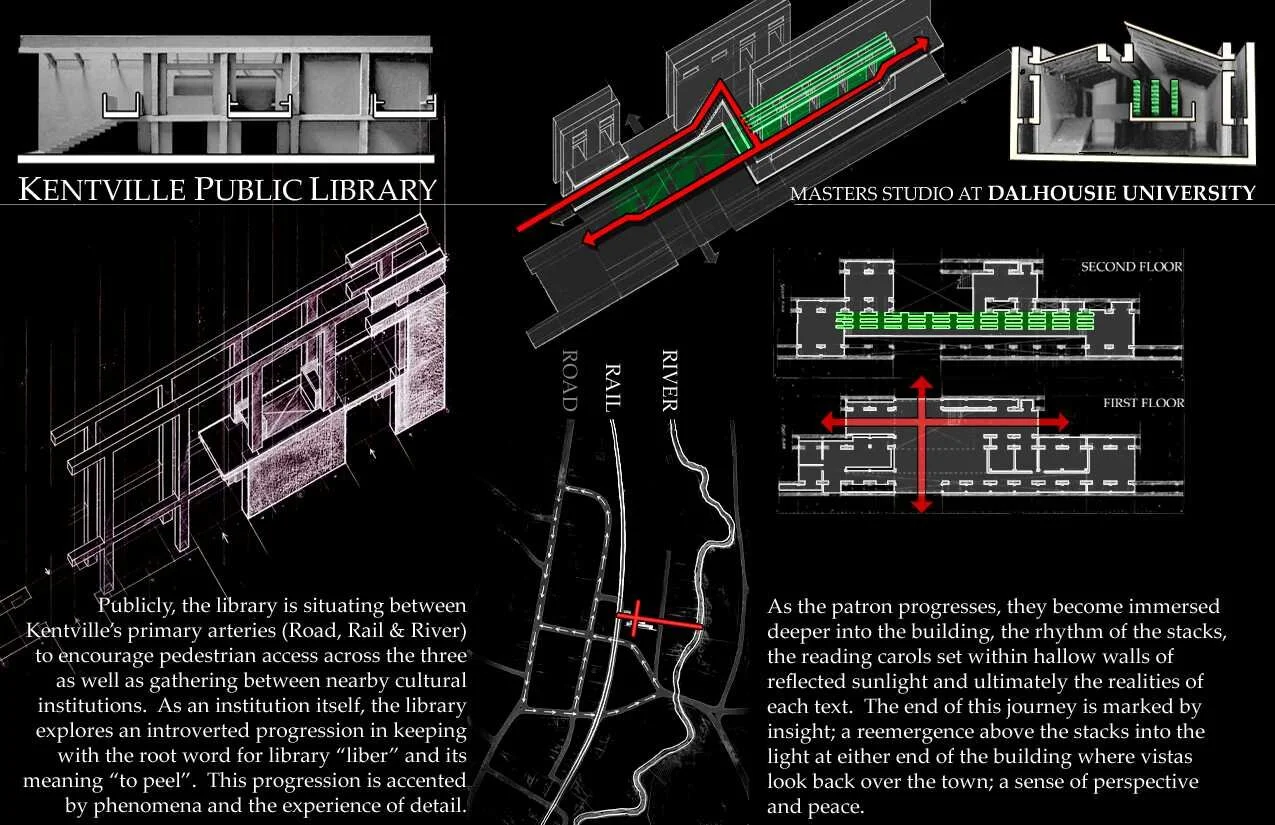 KENTVILLE PUBLIC LIBRARY

MASTERS STUDIO AT DALHOUSIE UNIVERSITY

SECOND FLOOR

FIRST FLOOR

ROAD

RAIL

RIVER

Publicly, the library is situating between Kentville's primary arteries (Road, Rail & River) to encourage pedestrian access across the three as well as gathering between nearby cultural institutions. As an institution itself, the library explores an introverted progression in keeping with the root word for library "liber" and its meaning "to peel". This progression is accented by phenomena and the experience of detail.

As the patron progresses, they become immersed deeper into the building, the rhythm of the stacks, the reading carols set within hallow walls of reflected sunlight and ultimately the realities of each text. The end of this journey is marked by insight; a reemergence above the stacks into the light at either end of the building where vistas look back over the town; a sense of perspective and peace.