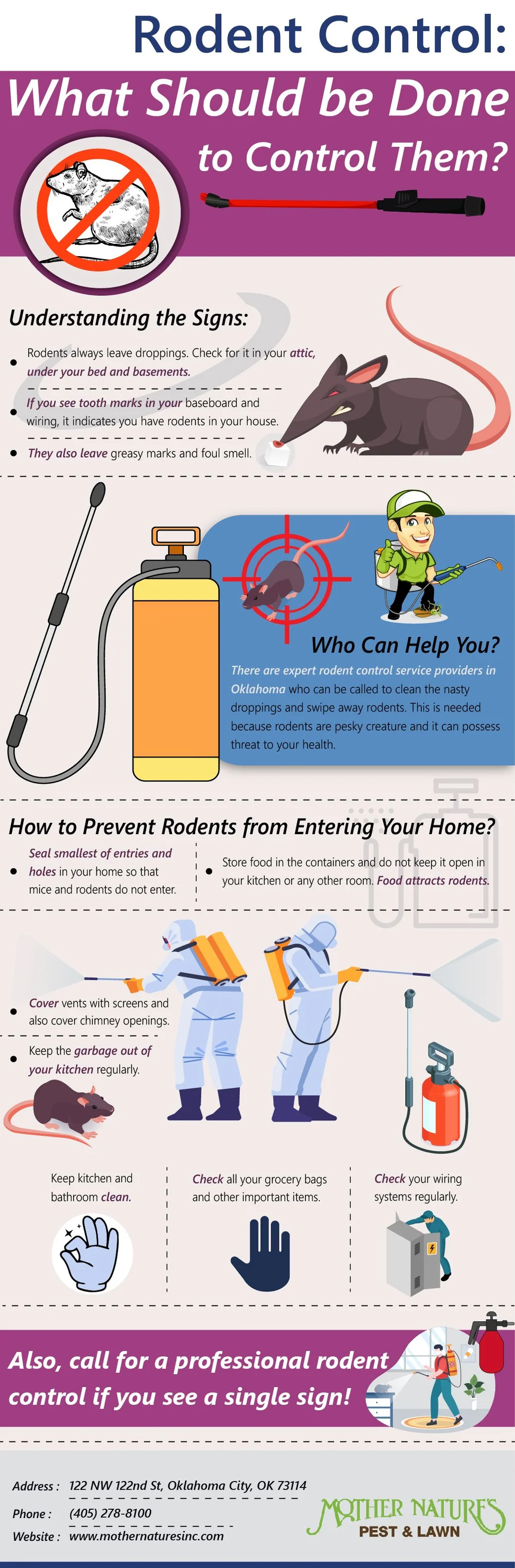 Rodent Control:

What Should be Done to Control Them?

Understanding the Signs:

Rodents always leave droppings. Check for it in your attic, under your bed and basements.

If you see tooth marks in your baseboard and wiring, it indicates you have rodents in your house.

They also leave greasy marks and foul smell.

Who Can Help You?

There are expert rodent control service providers in Oklahoma who can be called to clean the nasty droppings and swipe away rodents. This is needed because rodents are pesky creature and it can possess threat to your health.

How to Prevent Rodents from Entering Your Home?

Seal smallest of entries and holes in your home so that mice and rodents do not enter.

Store food in the containers and do not keep it open in your kitchen or any other room. Food attracts rodents.

Cover vents with screens and also cover chimney openings.

Keep the garbage out of your kitchen regularly.

Keep kitchen and bathroom clean.

Check all your grocery bags and other important items.

Check your wiring systems regularly.

Also, call for a professional rodent control if you see a single sign!

Address : 122 NW 122nd St, Oklahoma City, OK 73114

Phone : (405) 278-8100

Website : www.mothernaturesinc.com

MOTHER NATURE'S PEST & LAWN