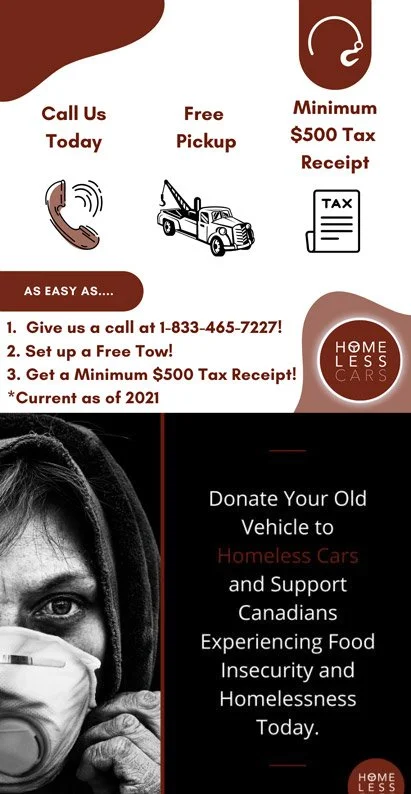 Call Us Today

Free Pickup

Minimum $500 Tax Receipt

TAX

AS EASY AS....

1. Give us a call at 1-833-465-7227!
2. Set up a Free Tow!
3. Get a Minimum $500 Tax Receipt!
*Current as of 2021

HOME LESS CARS

Donate Your Old Vehicle to Homeless Cars and Support Canadians Experiencing Food Insecurity and Homelessness Today.

HOME LESS