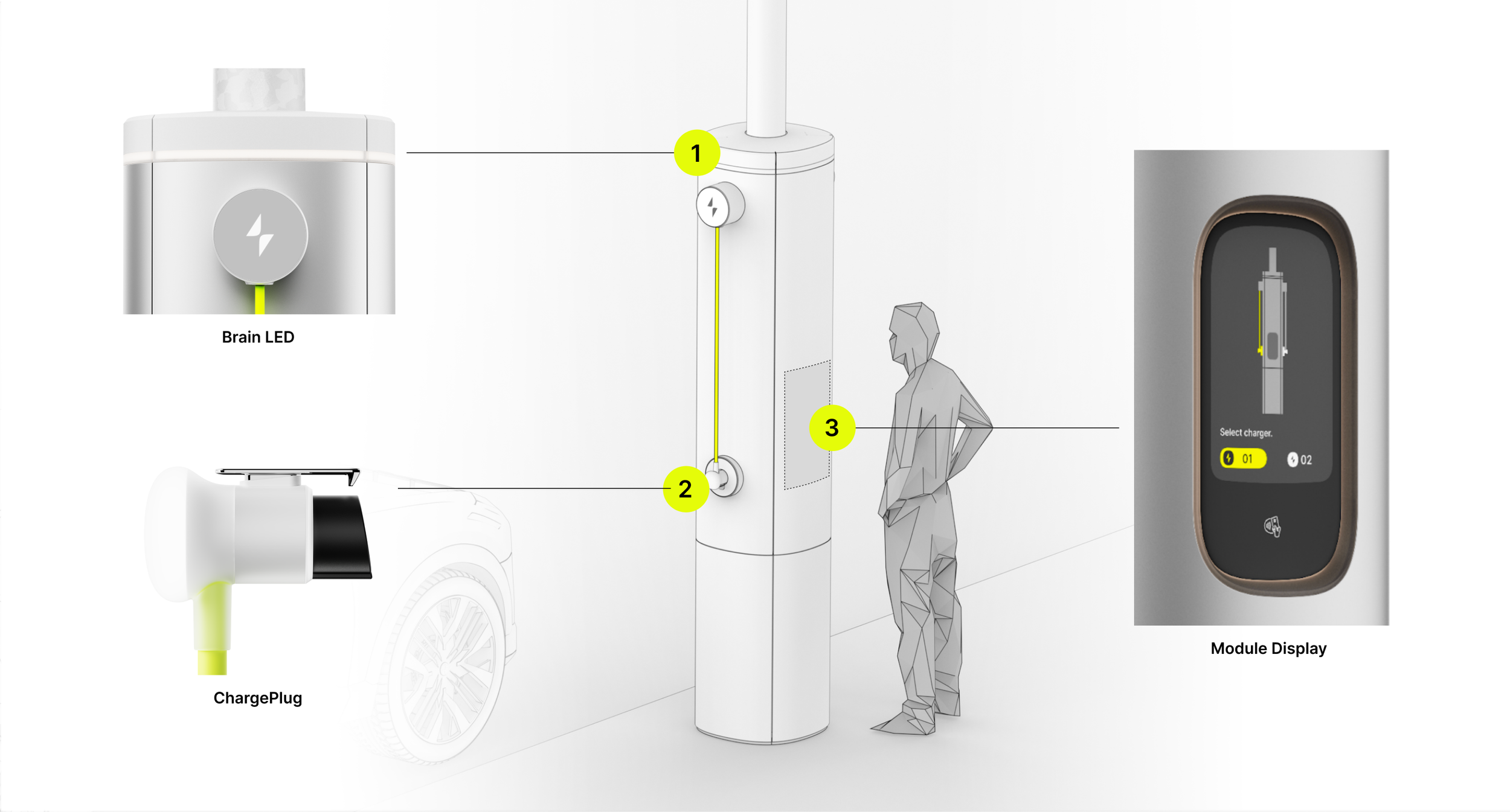 Brain LED

ChargePlug

1

2

3

Select charger.

01

02

Module Display