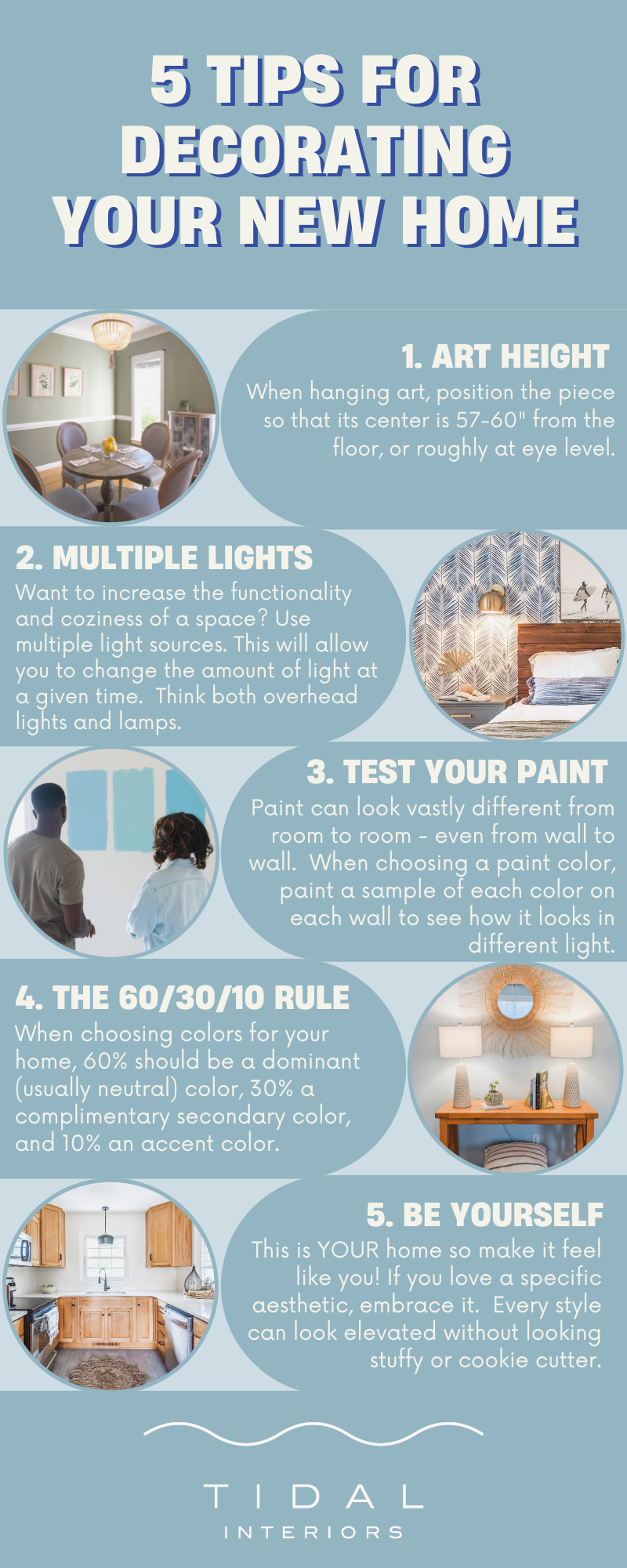 5 TIPS FOR DECORATING YOUR NEW HOME

1. ART HEIGHT
When hanging art, position the piece so that its center is 57-60" from the floor, or roughly at eye level.

2. MULTIPLE LIGHTS
Want to increase the functionality and coziness of a space? Use multiple light sources. This will allow you to change the amount of light at a given time. Think both overhead lights and lamps.

3. TEST YOUR PAINT
Paint can look vastly different from room to room - even from wall to wall. When choosing a paint color, paint a sample of each color on each wall to see how it looks in different light.

4. THE 60/30/10 RULE
When choosing colors for your home, 60% should be a dominant (usually neutral) color, 30% a complimentary secondary color, and 10% an accent color.

5. BE YOURSELF
This is YOUR home so make it feel like you! If you love a specific aesthetic, embrace it. Every style can look elevated without looking stuffy or cookie cutter.

TIDAL
INTERIORS