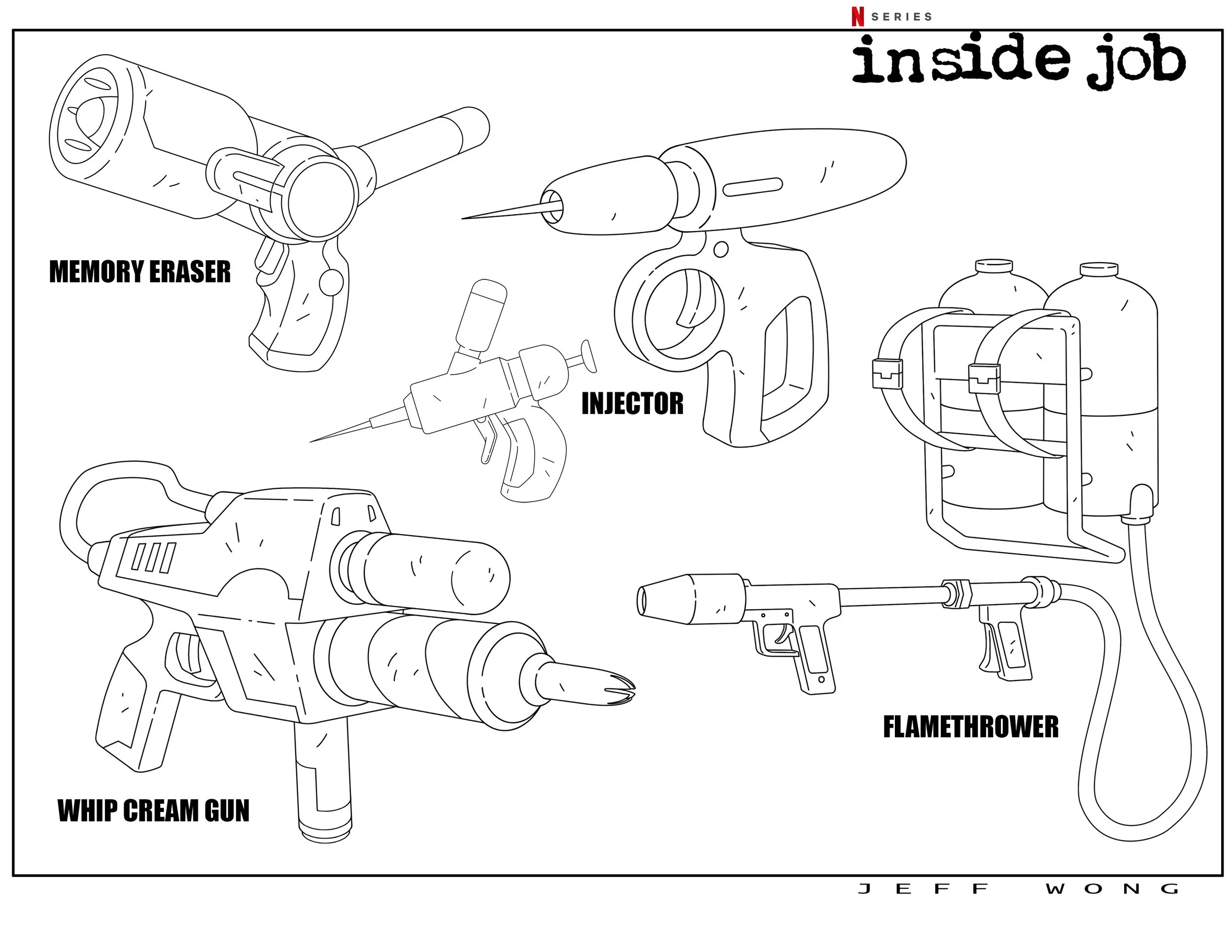 N SERIES

inside job

MEMORY ERASER

INJECTOR

WHIP CREAM GUN

FLAMETHROWER

JEFF WONG