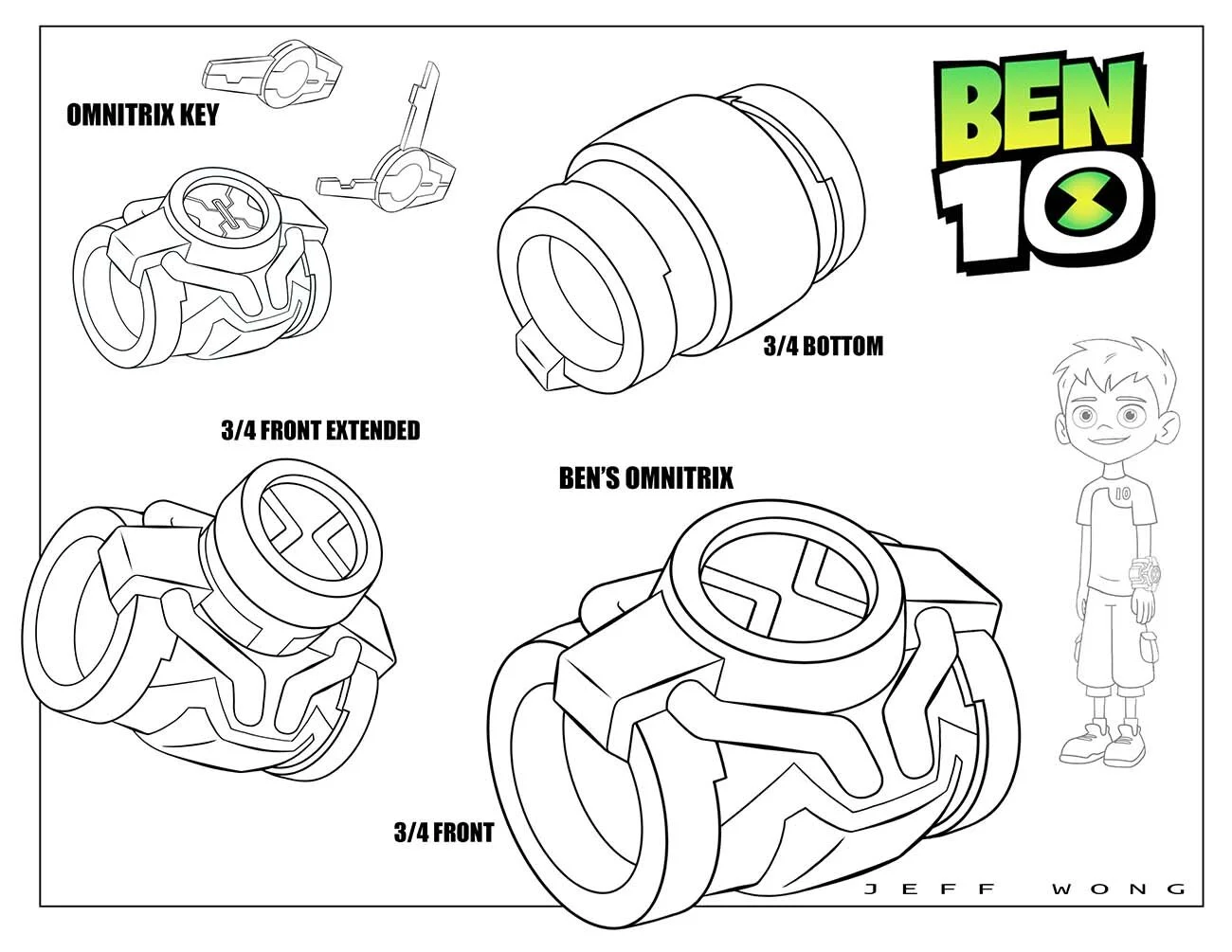 OMNITRIX KEY

BEN 10

3/4 BOTTOM

3/4 FRONT EXTENDED

BEN'S OMNITRIX

10

3/4 FRONT

JEFF WONG