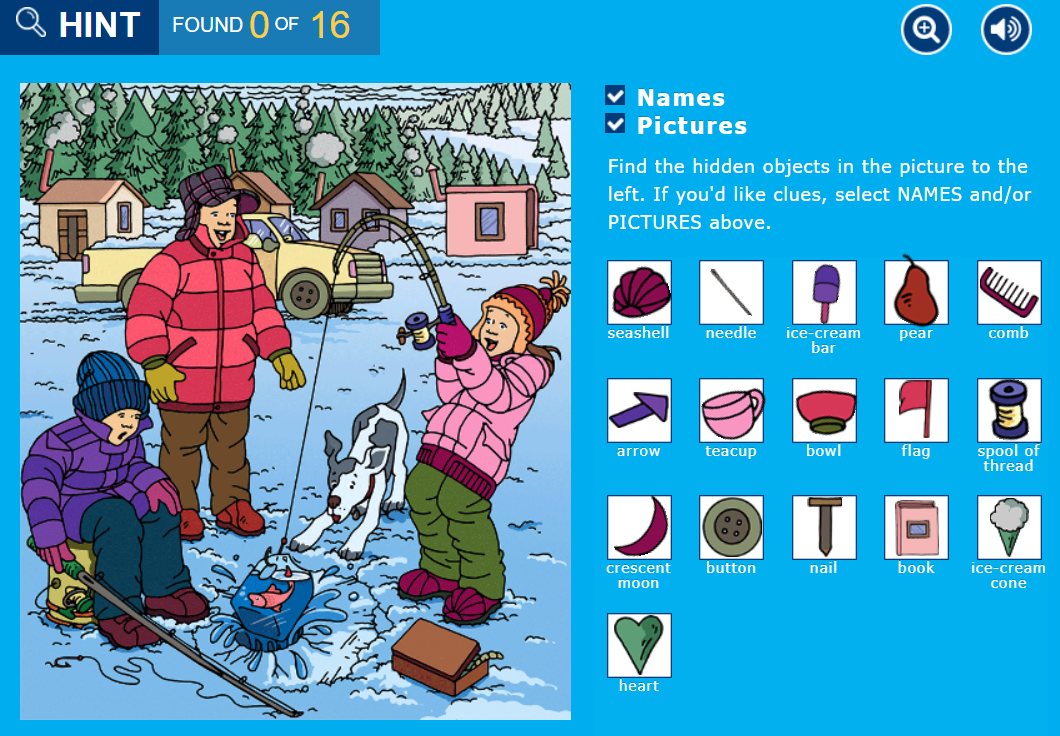 HINT FOUND 0 OF 16

Names
Pictures

Find the hidden objects in the picture to the left. If you'd like clues, select NAMES and/or PICTURES above.

seashell
needle
ice-cream bar
pear
comb
arrow
teacup
bowl
flag
spool of thread
crescent moon
button
nail
book
ice-cream cone
heart