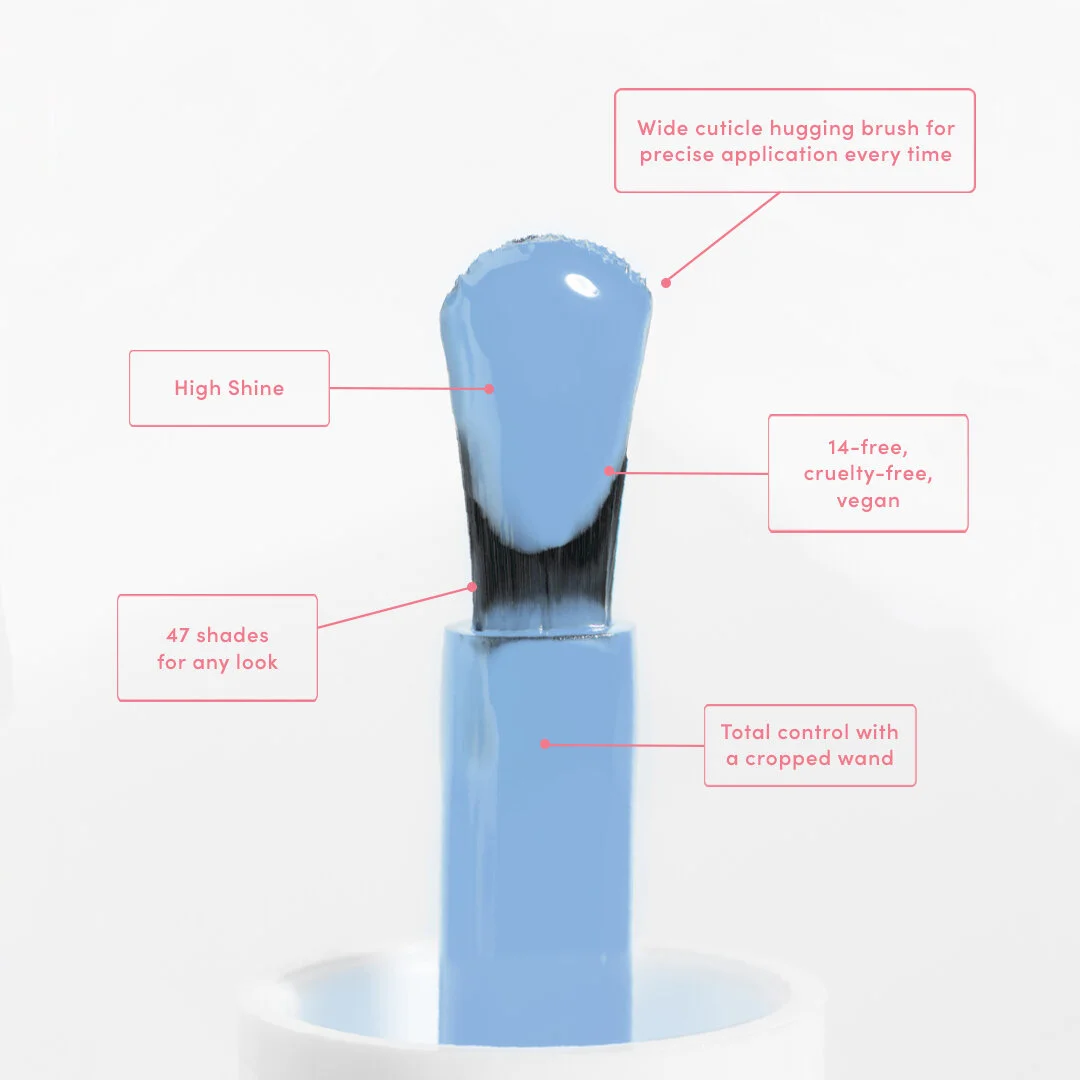 Wide cuticle hugging brush for precise application every time

High Shine

14-free, cruelty-free, vegan

47 shades for any look

Total control with a cropped wand