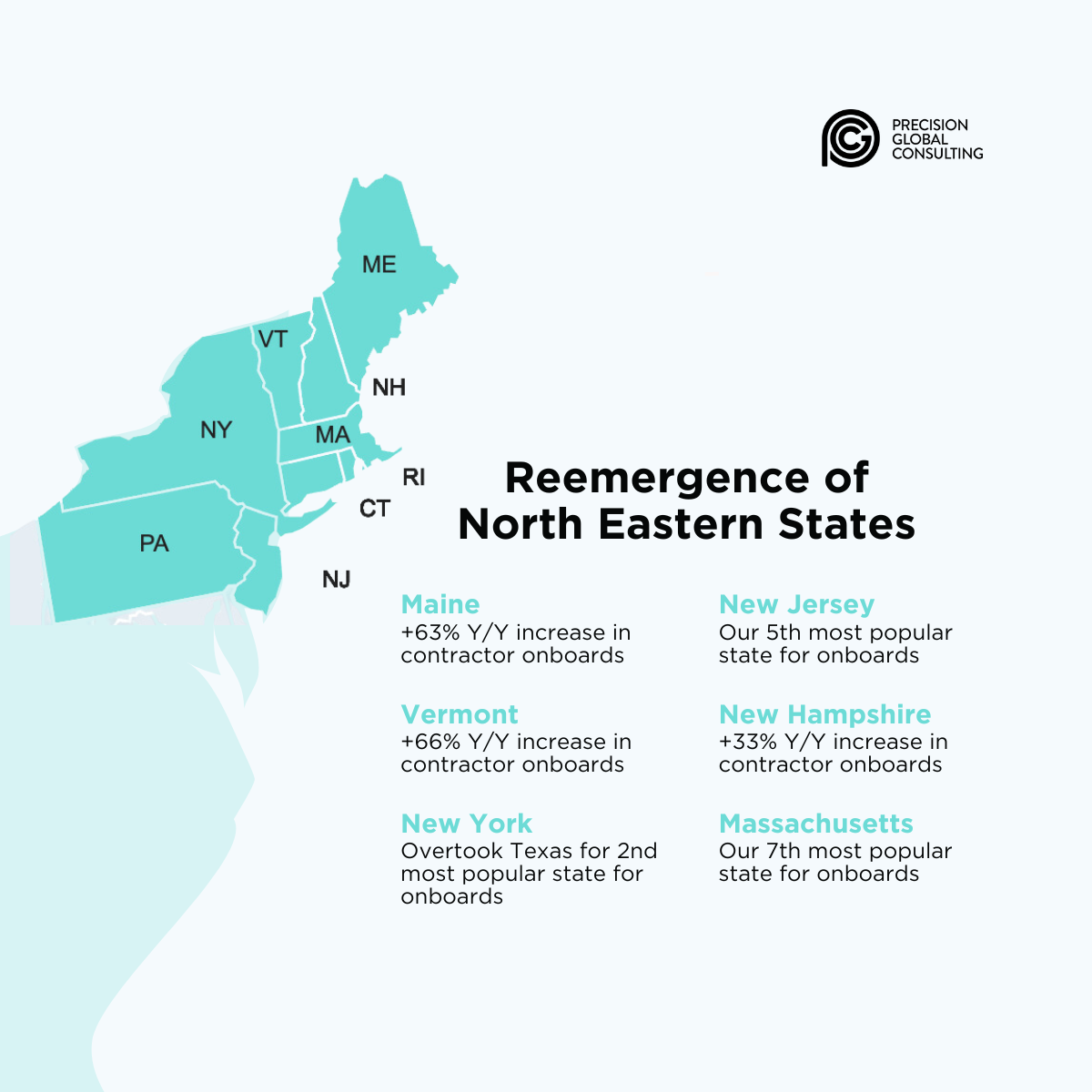 PRECISION GLOBAL CONSULTING

ME

VT

NH

NY

MA

RI

CT

PA

NJ

Reemergence of North Eastern States

Maine
+63% Y/Y increase in contractor onboards

Vermont
+66% Y/Y increase in contractor onboards

New York
Overtook Texas for 2nd most popular state for onboards

New Jersey
Our 5th most popular state for onboards

New Hampshire
+33% Y/Y increase in contractor onboards

Massachusetts
Our 7th most popular state for onboards