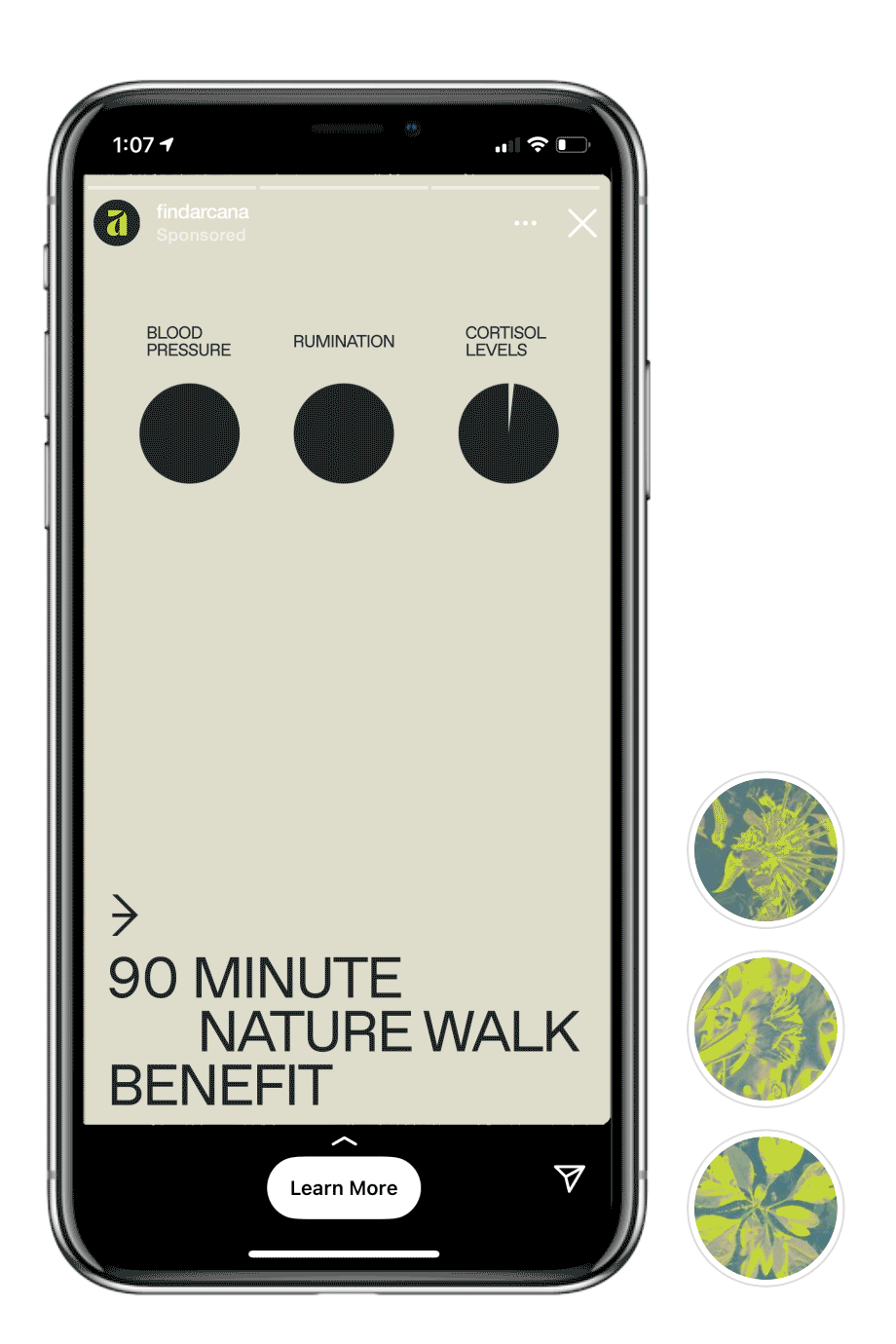 1:07

a

findarcana
Sponsored

BLOOD PRESSURE

RUMINATION

CORTISOL LEVELS

90 MINUTE NATURE WALK BENEFIT

Learn More