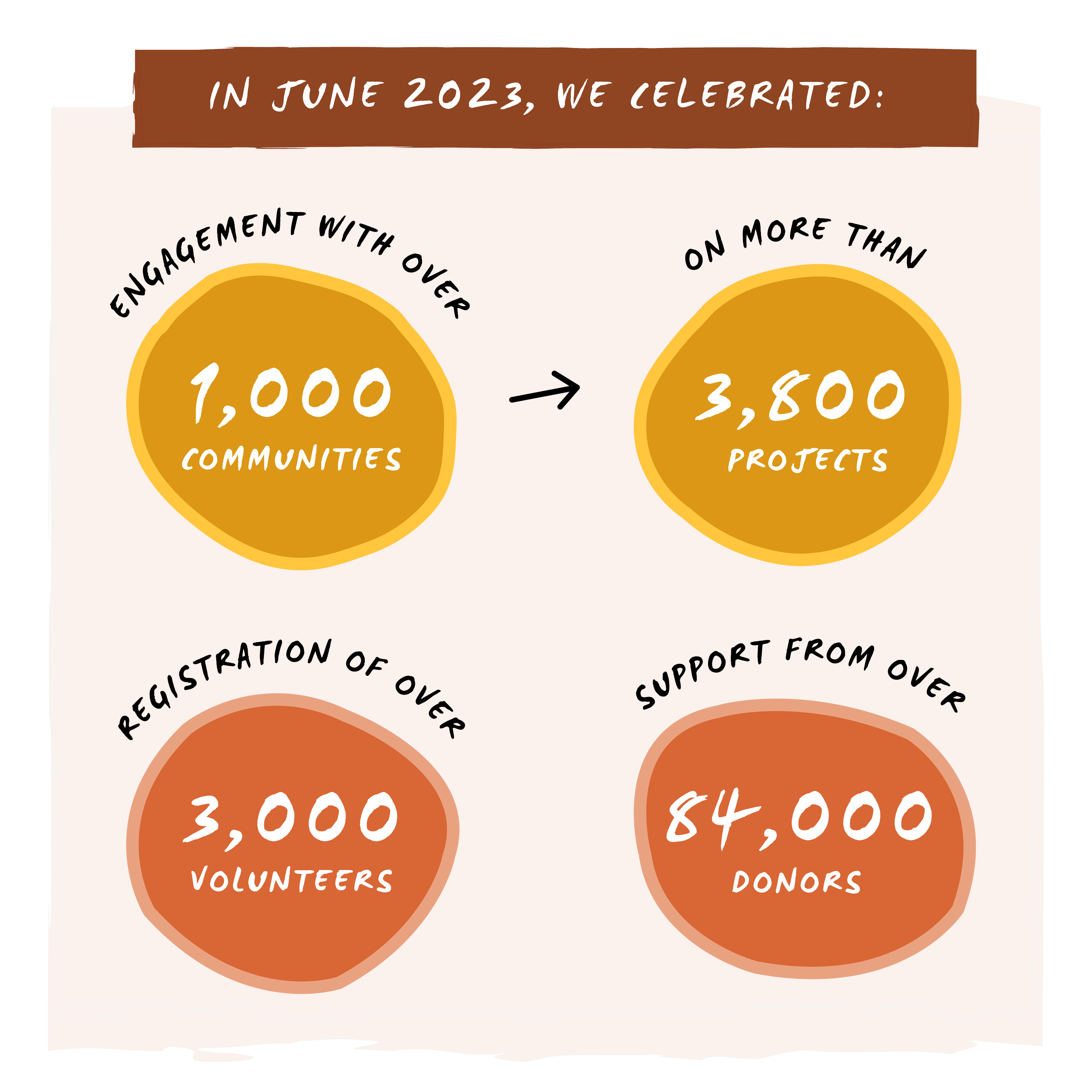 IN JUNE 2023, WE CELEBRATED:

ENGAGEMENT WITH OVER

1,000

COMMUNITIES

ON MORE THAN

3,800

PROJECTS

REGISTRATION OF OVER

3,000

VOLUNTEERS

SUPPORT FROM OVER

84,000

DONORS