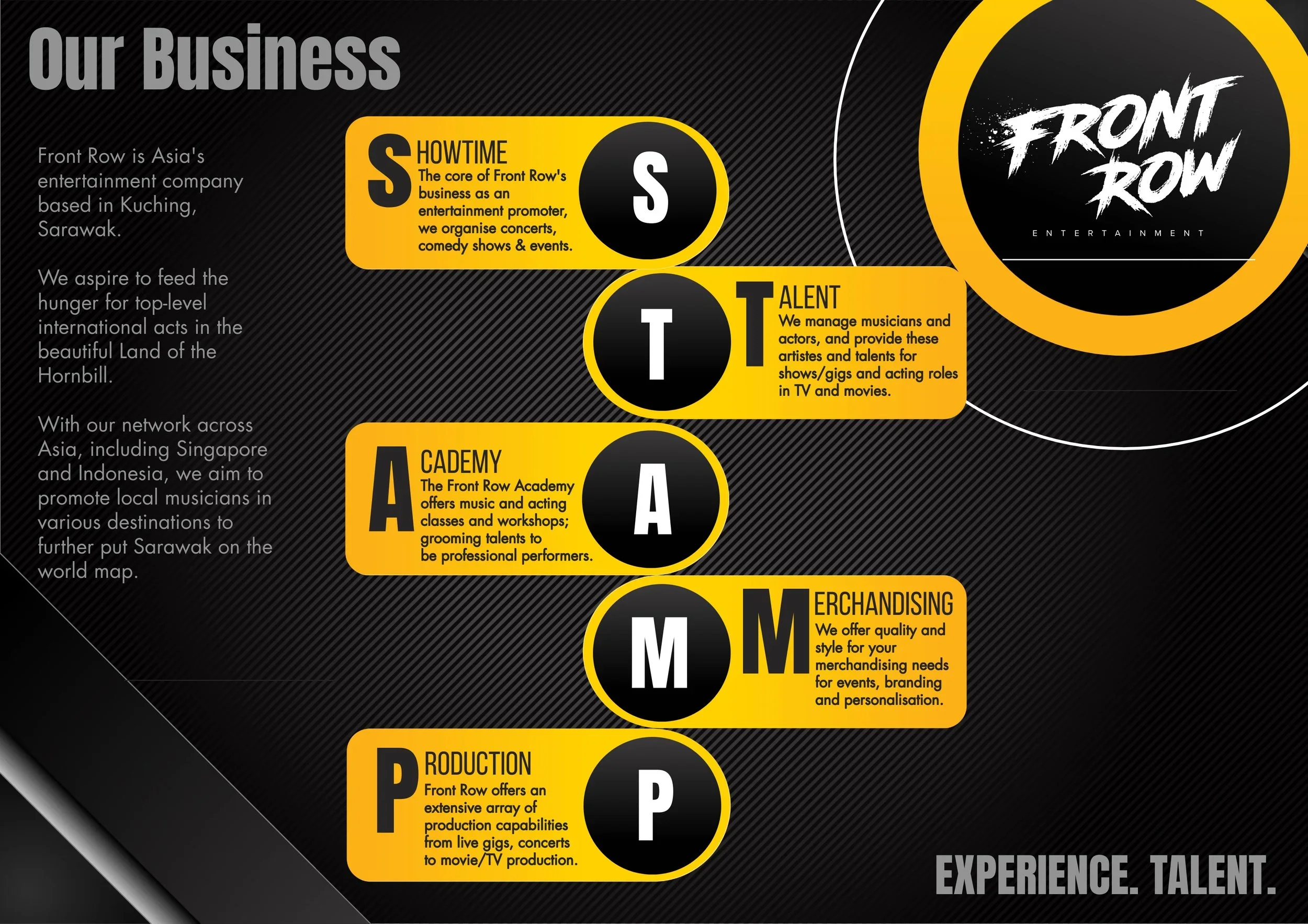 Our Business

Front Row is Asia's entertainment company based in Kuching, Sarawak.

We aspire to feed the hunger for top-level international acts in the beautiful Land of the Hornbill.

With our network across Asia, including Singapore and Indonesia, we aim to promote local musicians in various destinations to further put Sarawak on the world map.

SHOWTIME
The core of Front Row's business as an entertainment promoter, we organise concerts, comedy shows & events.

S

T

TALENT
We manage musicians and actors, and provide these artistes and talents for shows/gigs and acting roles in TV and movies.

ACADEMY
The Front Row Academy offers music and acting classes and workshops; grooming talents to be professional performers.

A

M

MERCHANDISING
We offer quality and style for your merchandising needs for events, branding and personalisation.

PRODUCTION
Front Row offers an extensive array of production capabilities from live gigs, concerts to movie/TV production.

P

FRONT ROW
ENTERTAINMENT

EXPERIENCE. TALENT.