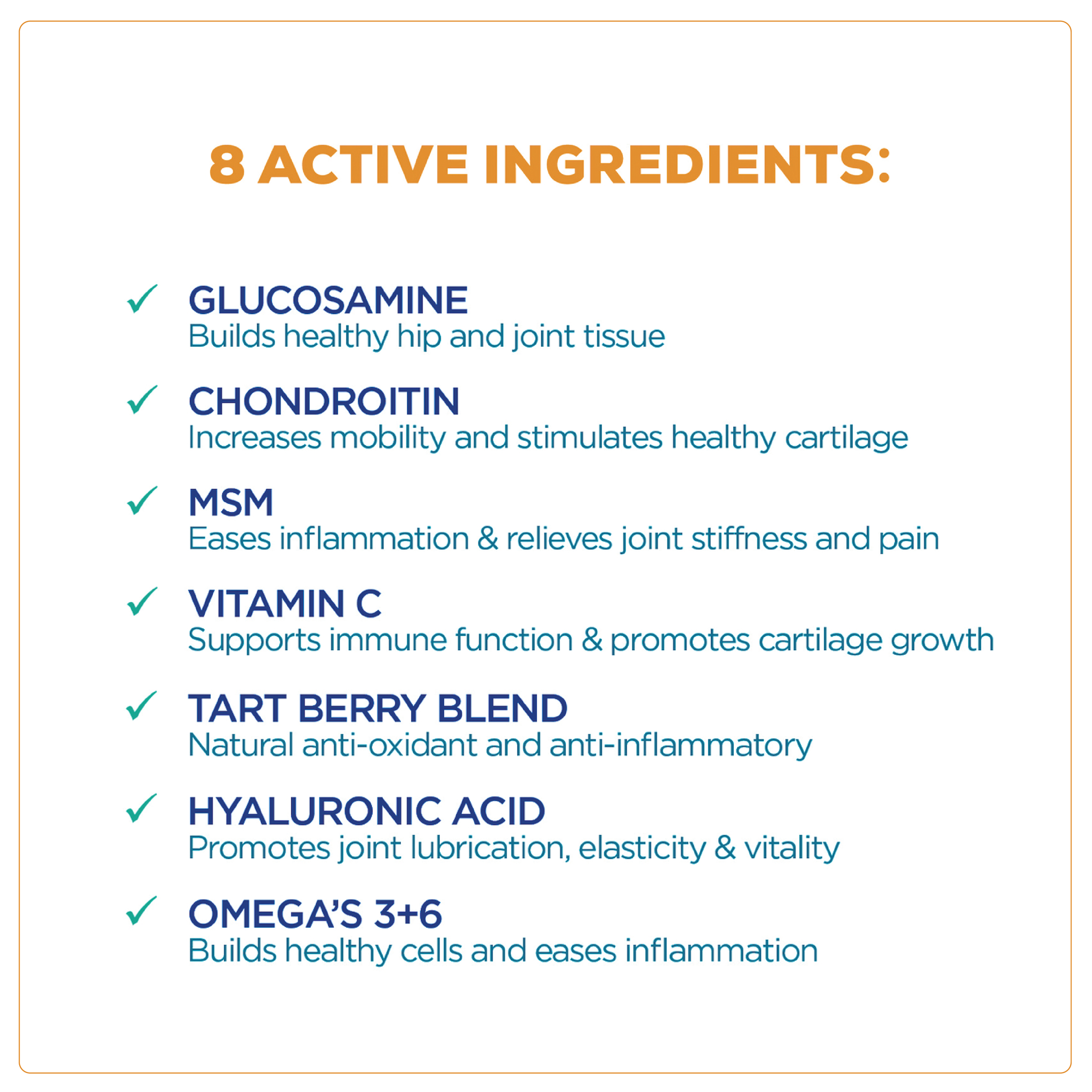 8 ACTIVE INGREDIENTS:

✓ GLUCOSAMINE
Builds healthy hip and joint tissue

✓ CHONDROITIN
Increases mobility and stimulates healthy cartilage

✓ MSM
Eases inflammation & relieves joint stiffness and pain

✓ VITAMIN C
Supports immune function & promotes cartilage growth

✓ TART BERRY BLEND
Natural anti-oxidant and anti-inflammatory

✓ HYALURONIC ACID
Promotes joint lubrication, elasticity & vitality

✓ OMEGA'S 3+6
Builds healthy cells and eases inflammation