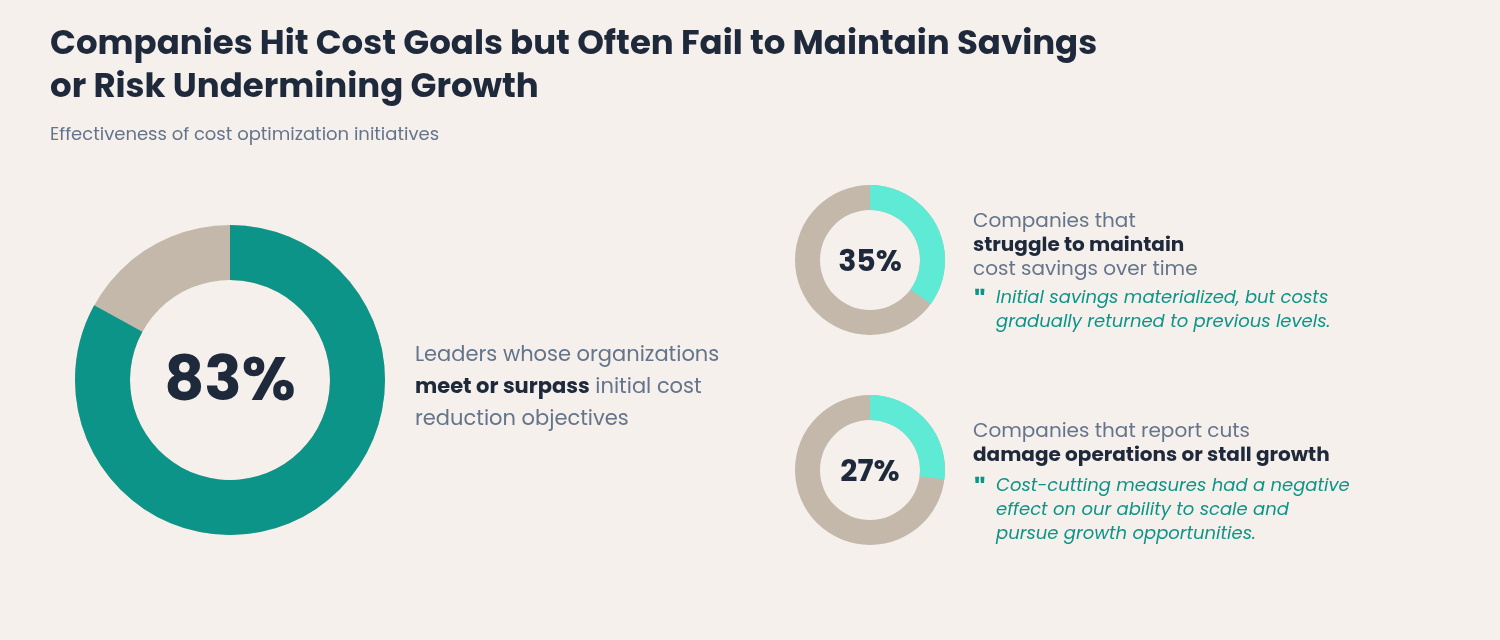 Companies Hit Cost Goals but Often Fail to Maintain Savings or Risk Undermining Growth

Effectiveness of cost optimization initiatives

83%

Leaders whose organizations meet or surpass initial cost reduction objectives

35%

Companies that struggle to maintain cost savings over time

" Initial savings materialized, but costs gradually returned to previous levels.

27%

Companies that report cuts damage operations or stall growth

" Cost-cutting measures had a negative effect on our ability to scale and pursue growth opportunities.