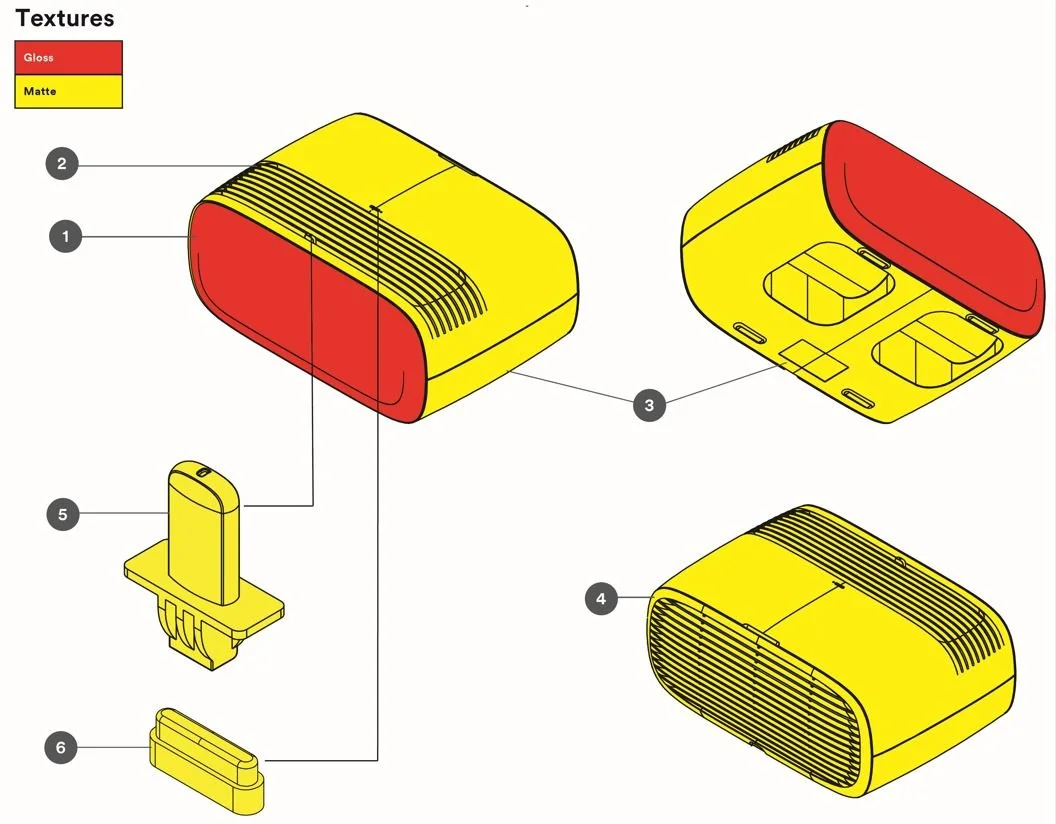 Textures

Gloss

Matte

2

1

3

5

4

6