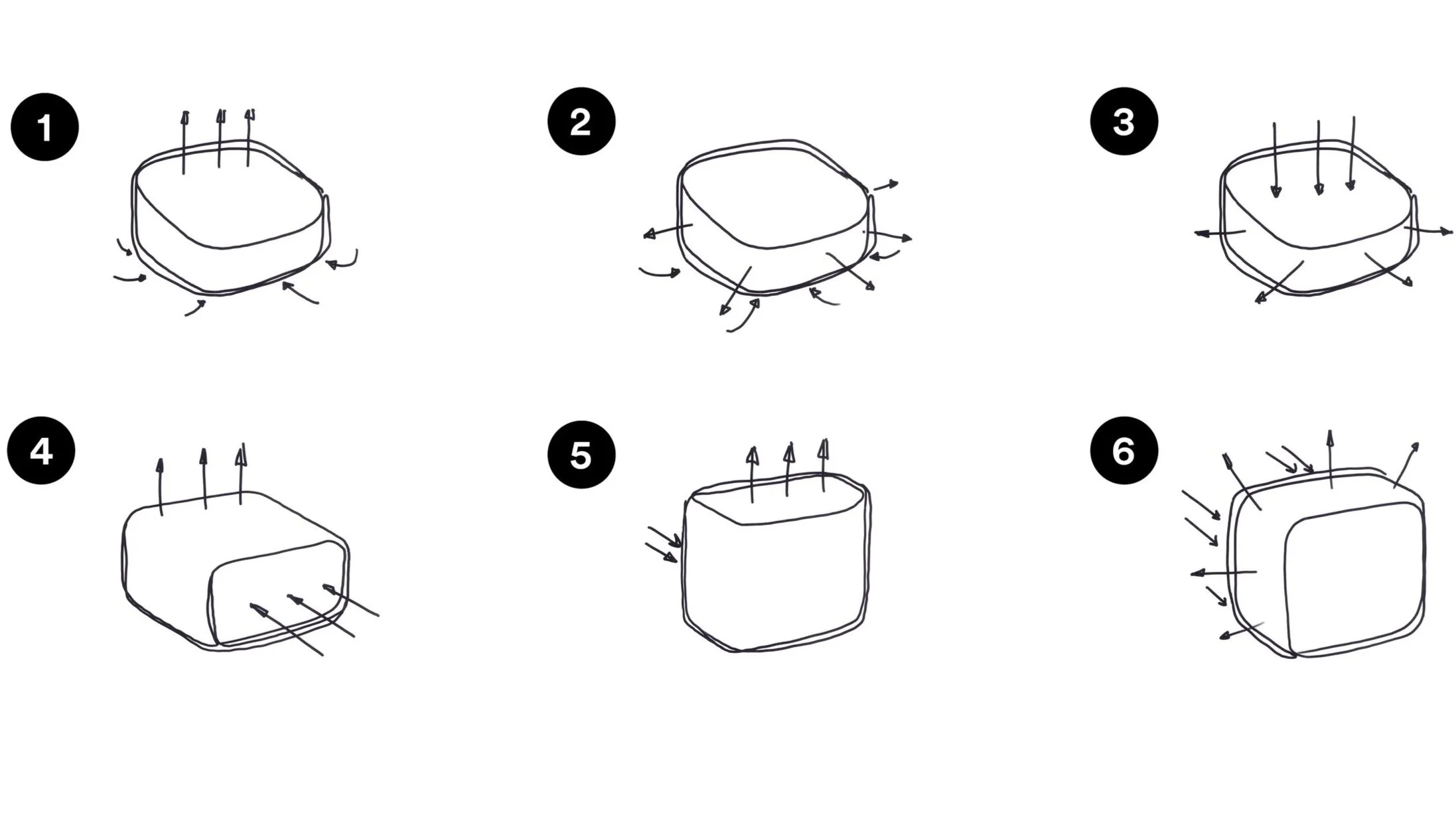 1

2

3

4

5

6