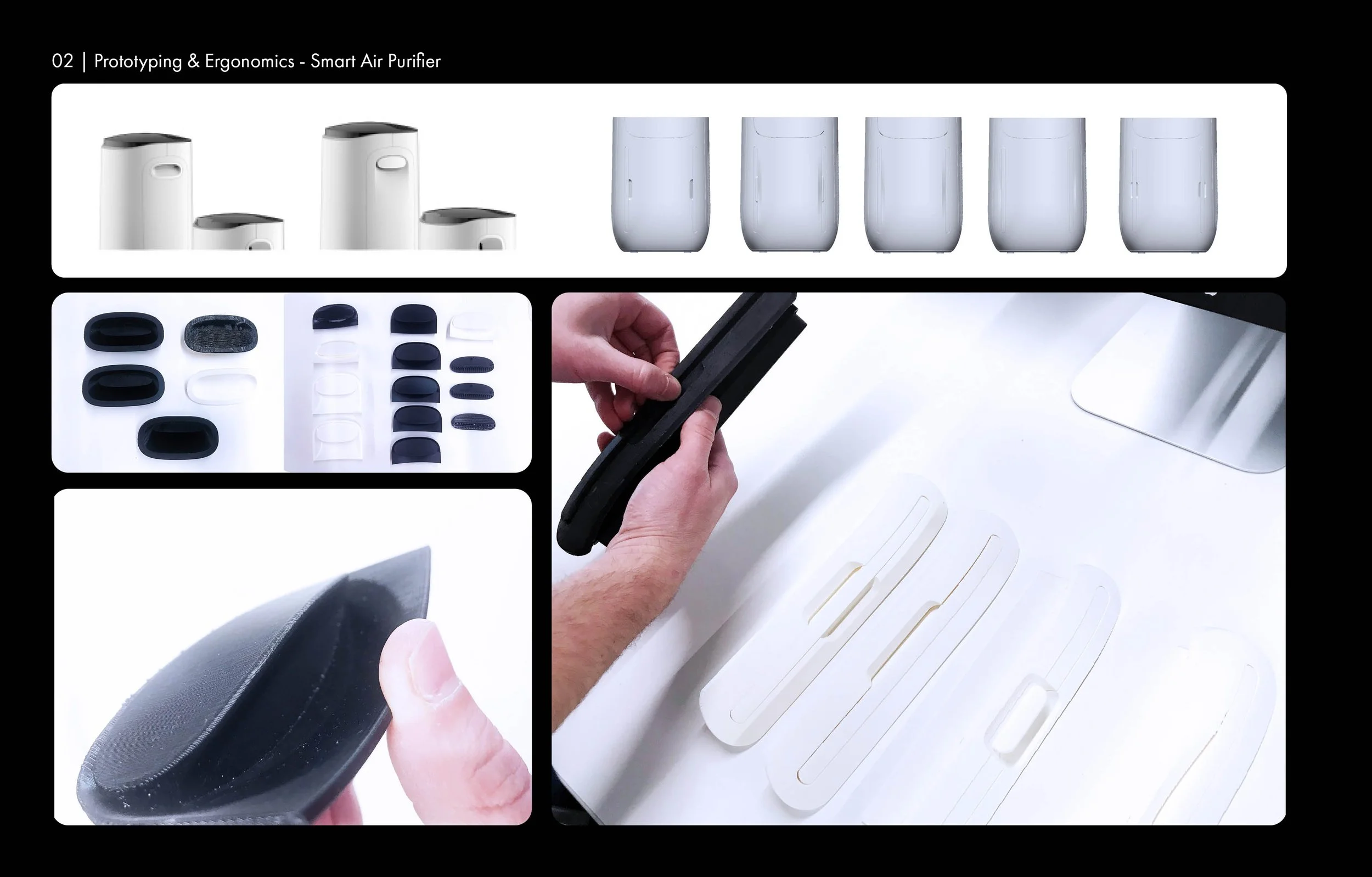 02 | Prototyping & Ergonomics - Smart Air Purifier