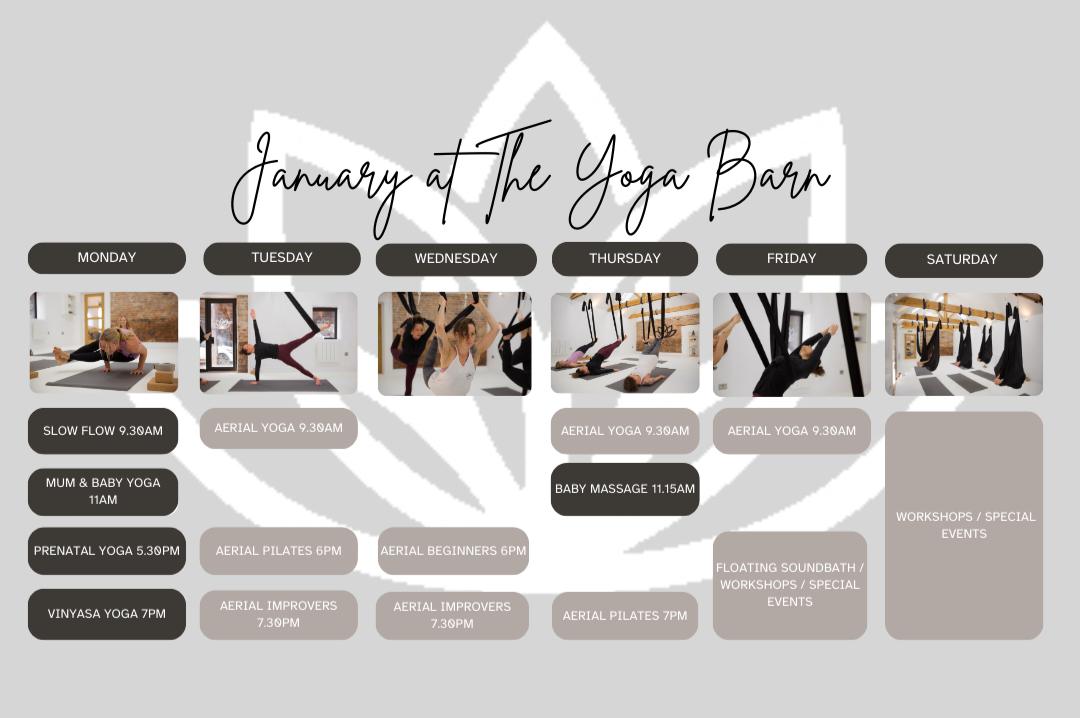 January at The Yoga Barn

MONDAY

SLOW FLOW 9.30AM

MUM & BABY YOGA 11AM

PRENATAL YOGA 5.30PM

VINYASA YOGA 7PM

TUESDAY

AERIAL YOGA 9.30AM

AERIAL PILATES 6PM

AERIAL IMPROVERS 7.30PM

WEDNESDAY

AERIAL BEGINNERS 6PM

AERIAL IMPROVERS 7.30PM

THURSDAY

AERIAL YOGA 9.30AM

BABY MASSAGE 11.15AM

AERIAL PILATES 7PM

FRIDAY

AERIAL YOGA 9.30AM

FLOATING SOUNDBATH / WORKSHOPS / SPECIAL EVENTS

SATURDAY

WORKSHOPS / SPECIAL EVENTS