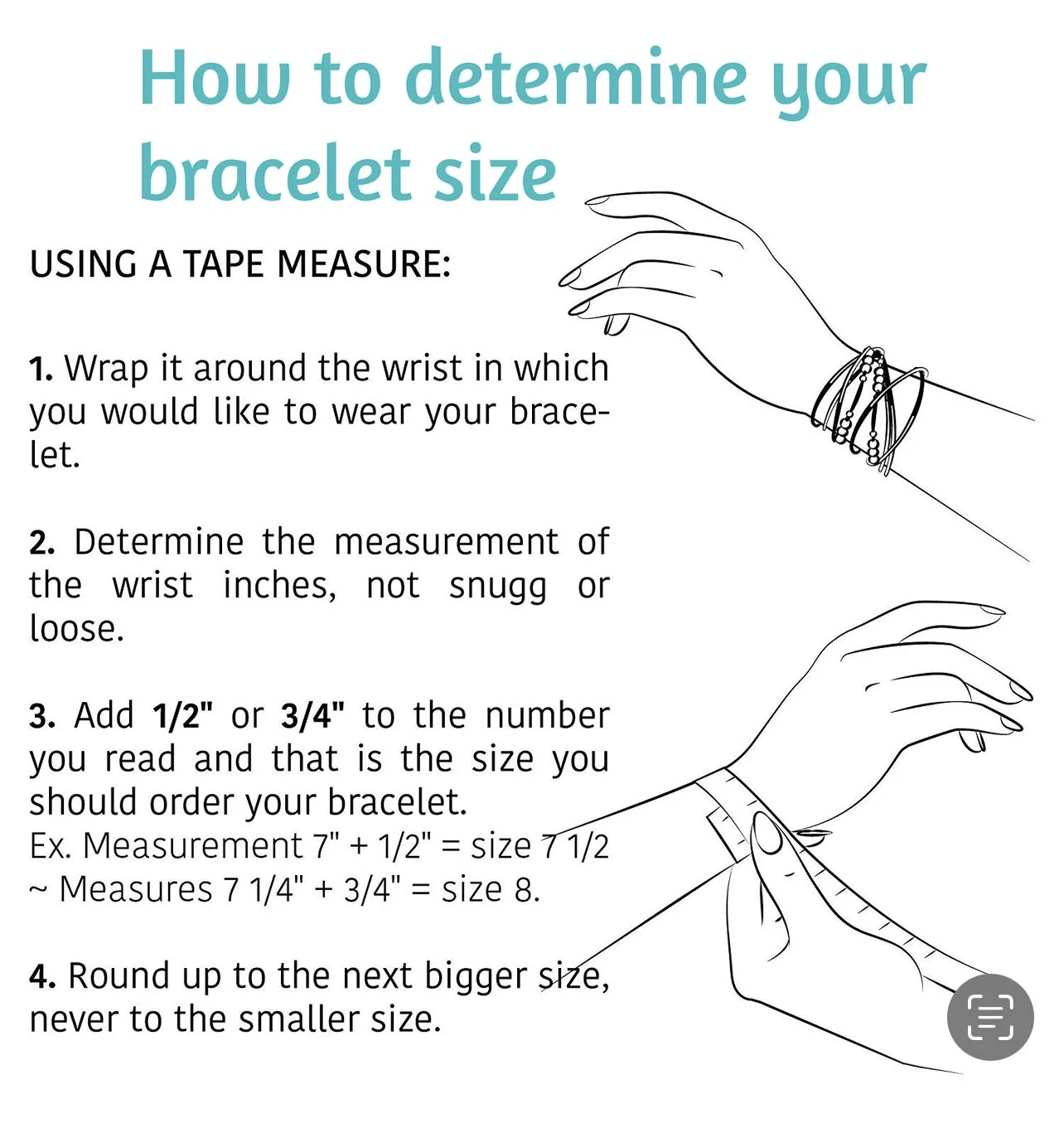 How to determine your bracelet size

USING A TAPE MEASURE:

1. Wrap it around the wrist in which you would like to wear your bracelet.

2. Determine the measurement of the wrist inches, not snugg or loose.

3. Add 1/2" or 3/4" to the number you read and that is the size you should order your bracelet.
Ex. Measurement 7" + 1/2" = size 7 1/2
~ Measures 7 1/4" + 3/4" = size 8.

4. Round up to the next bigger size, never to the smaller size.