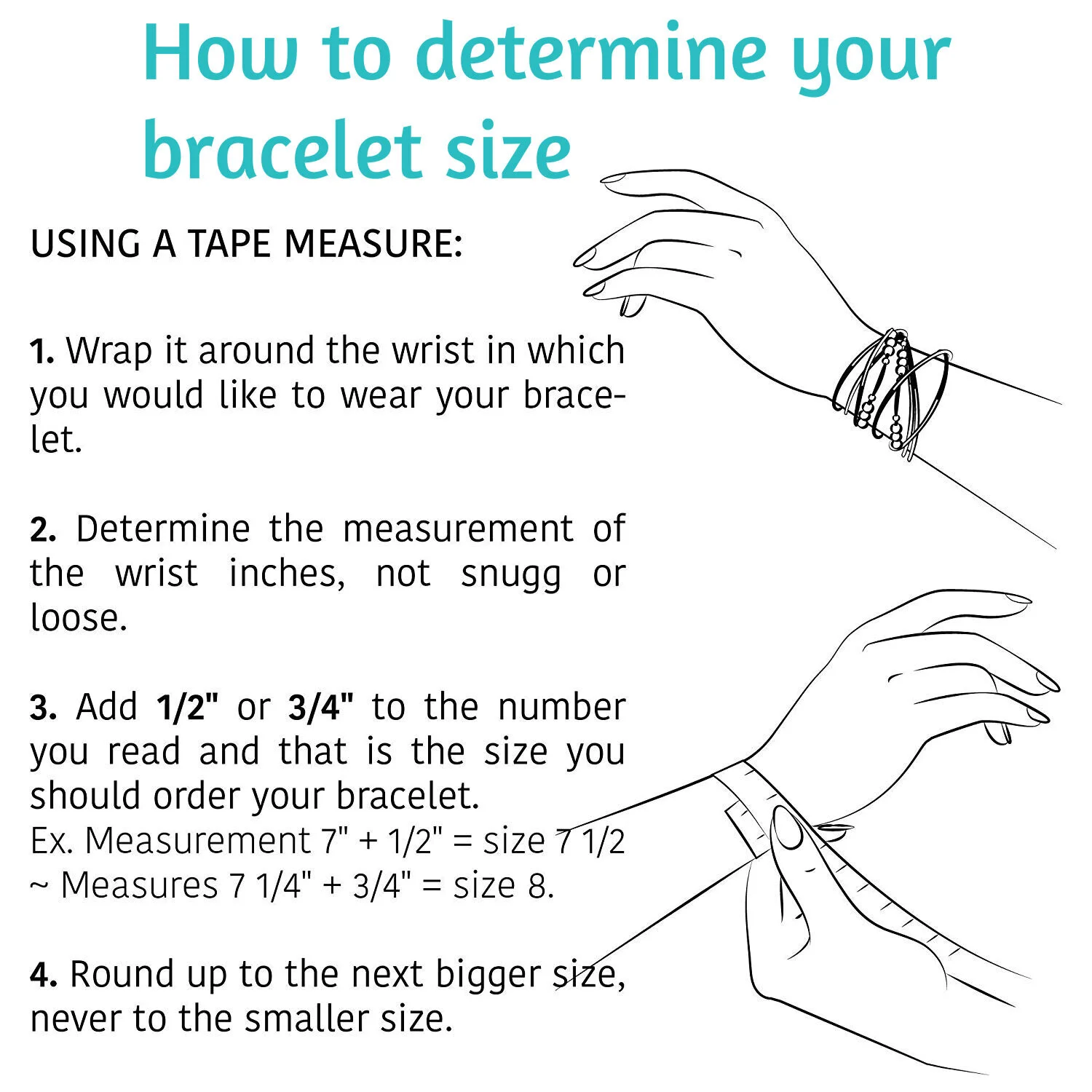 How to determine your bracelet size

USING A TAPE MEASURE:

1. Wrap it around the wrist in which you would like to wear your bracelet.

2. Determine the measurement of the wrist inches, not snugg or loose.

3. Add 1/2" or 3/4" to the number you read and that is the size you should order your bracelet.
Ex. Measurement 7" + 1/2" = size 7 1/2 ~ Measures 7 1/4" + 3/4" = size 8.

4. Round up to the next bigger size, never to the smaller size.