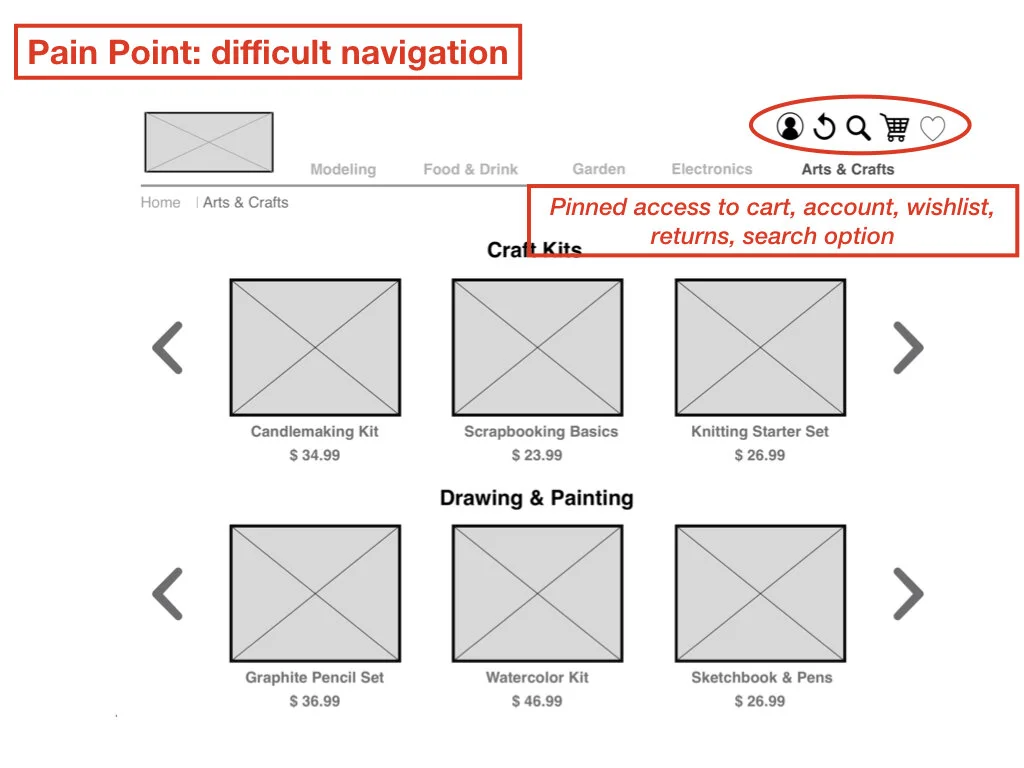 Pain Point: difficult navigation

Modeling Food & Drink Garden Electronics Arts & Crafts

Home | Arts & Crafts

Pinned access to cart, account, wishlist, returns, search option

Craft Kits

Candlemaking Kit
$ 34.99

Scrapbooking Basics
$ 23.99

Knitting Starter Set
$ 26.99

Drawing & Painting

Graphite Pencil Set
$ 36.99

Watercolor Kit
$ 46.99

Sketchbook & Pens
$ 26.99