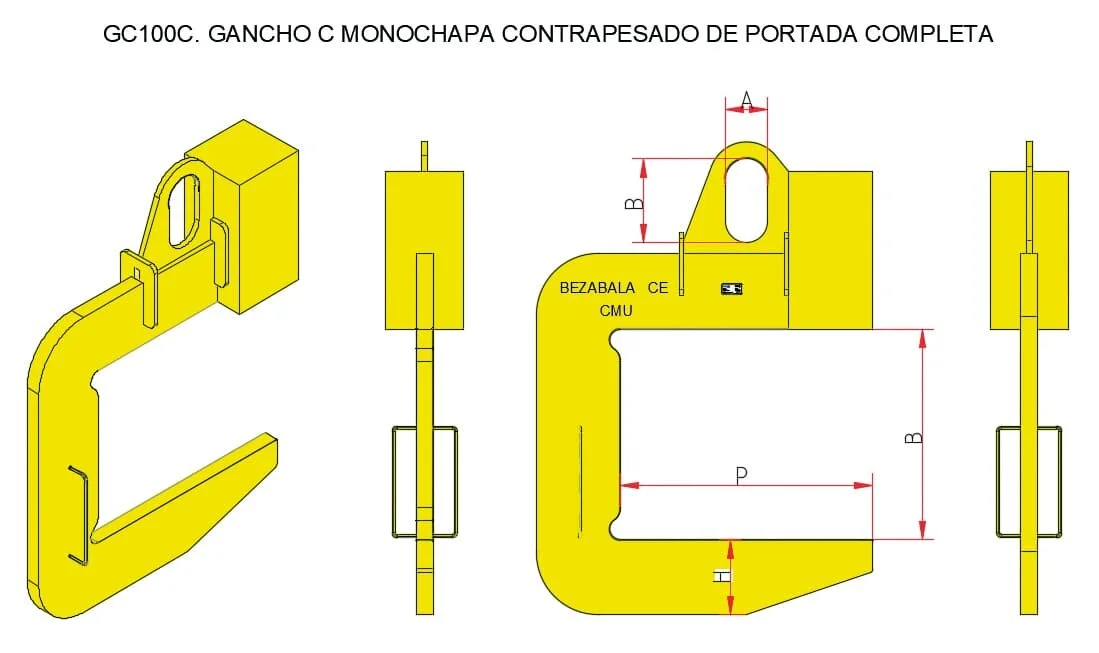 GC100C. GANCHO C MONOCHAPA CONTRAPESADO DE PORTADA COMPLETA

A

B

BEZABALA CE

CMU

B

P

H