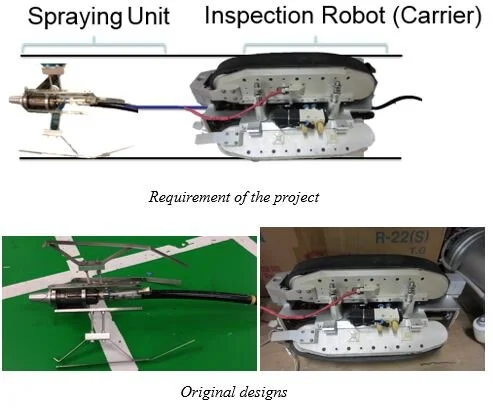 Spraying Unit
Inspection Robot (Carrier)

Requirement of the project

R-22(S)

Original designs