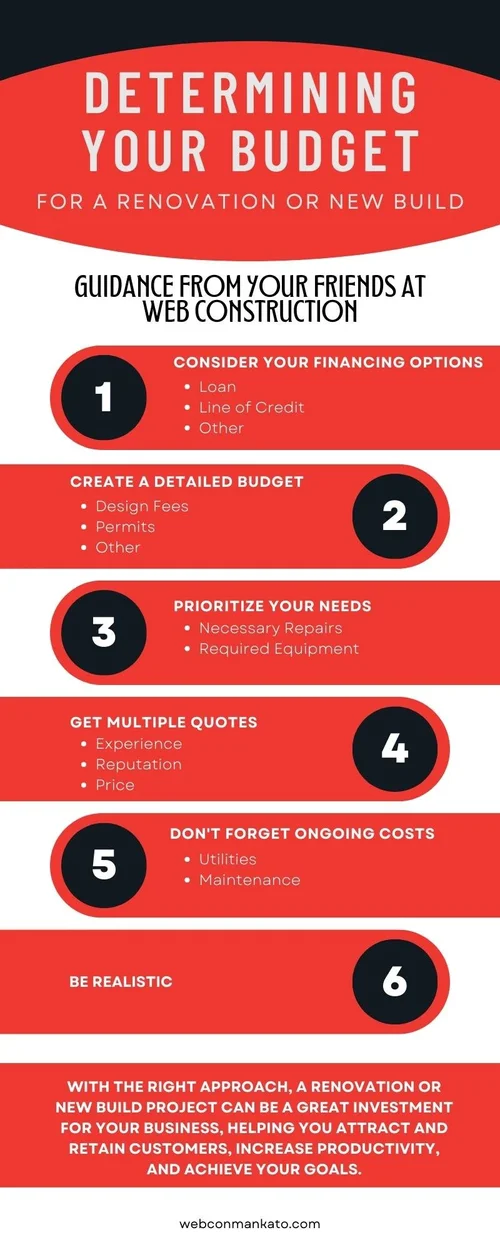 DETERMINING YOUR BUDGET

FOR A RENOVATION OR NEW BUILD

GUIDANCE FROM YOUR FRIENDS AT WEB CONSTRUCTION

1

CONSIDER YOUR FINANCING OPTIONS
- Loan
- Line of Credit
- Other

CREATE A DETAILED BUDGET
- Design Fees
- Permits
- Other

2

3

PRIORITIZE YOUR NEEDS
- Necessary Repairs
- Required Equipment

GET MULTIPLE QUOTES
- Experience
- Reputation
- Price

4

5

DON'T FORGET ONGOING COSTS
- Utilities
- Maintenance

BE REALISTIC

6

WITH THE RIGHT APPROACH, A RENOVATION OR NEW BUILD PROJECT CAN BE A GREAT INVESTMENT FOR YOUR BUSINESS, HELPING YOU ATTRACT AND RETAIN CUSTOMERS, INCREASE PRODUCTIVITY, AND ACHIEVE YOUR GOALS.

webconmankato.com