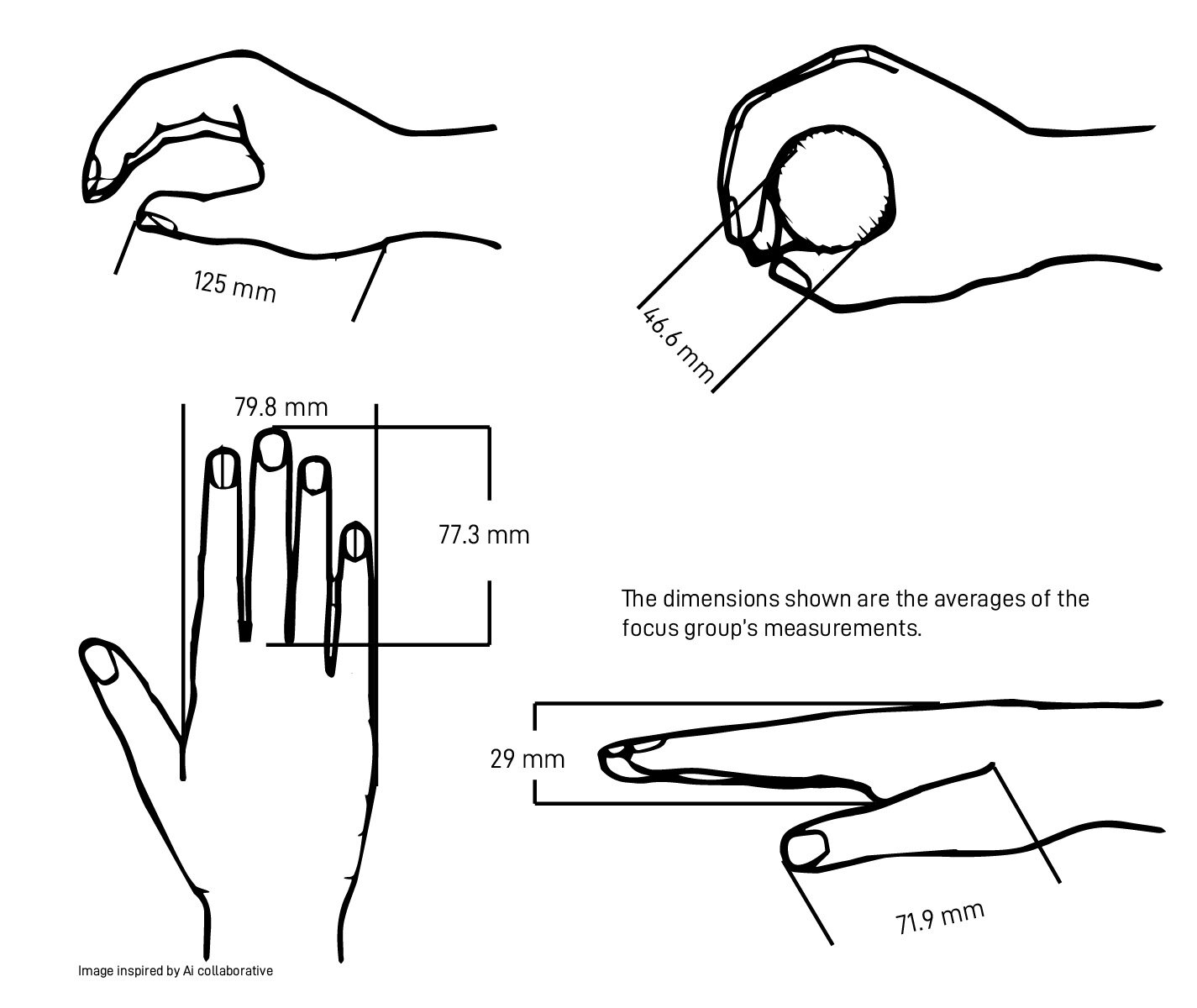 125 mm

46.6 mm

79.8 mm

77.3 mm

The dimensions shown are the averages of the focus group's measurements.

29 mm

71.9 mm

Image inspired by Ai collaborative