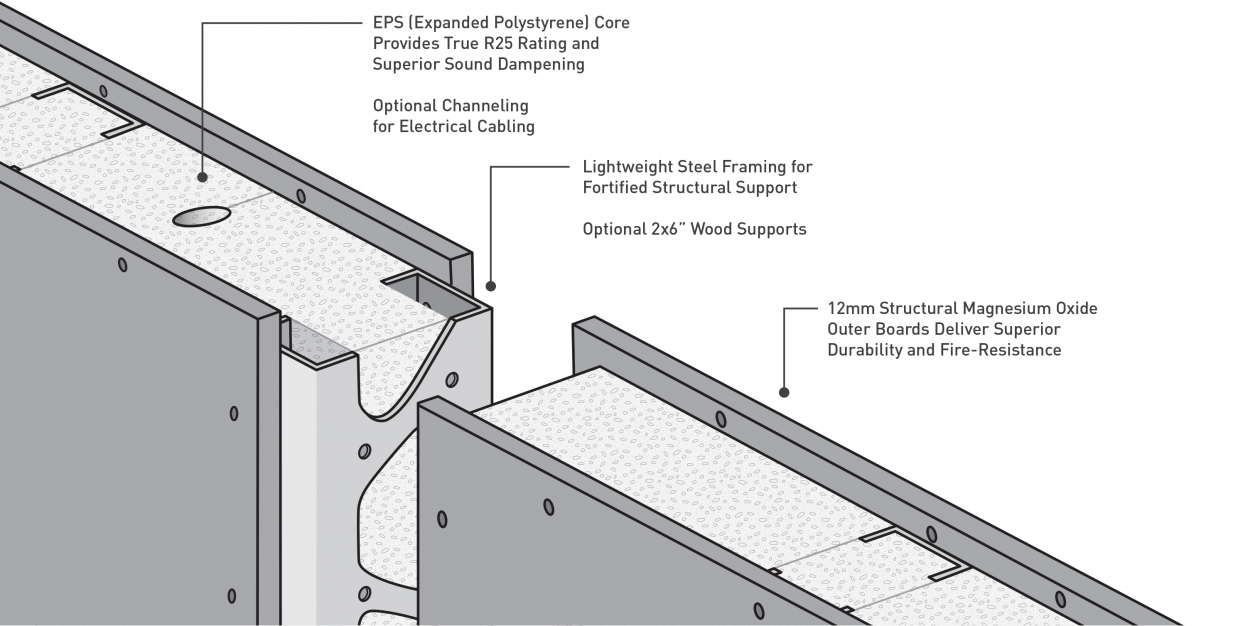 EPS (Expanded Polystyrene) Core
Provides True R25 Rating and
Superior Sound Dampening

Optional Channeling
for Electrical Cabling

Lightweight Steel Framing for
Fortified Structural Support

Optional 2x6" Wood Supports

12mm Structural Magnesium Oxide
Outer Boards Deliver Superior
Durability and Fire-Resistance