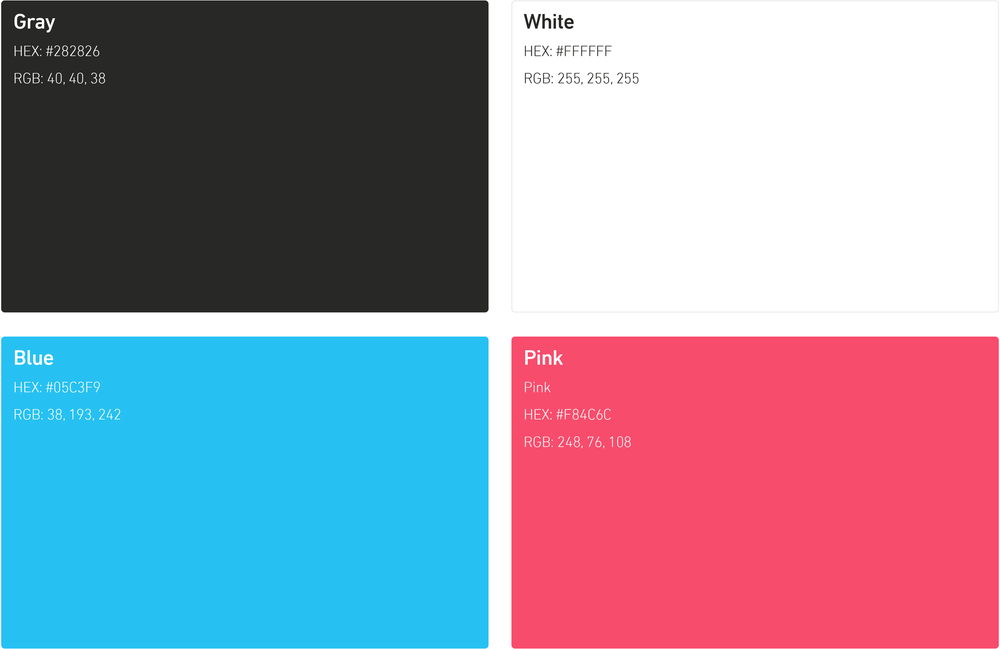 Gray

HEX: #282826

RGB: 40, 40, 38

White

HEX: #FFFFFF

RGB: 255, 255, 255

Blue

HEX: #05C3F9

RGB: 38, 193, 242

Pink

Pink

HEX: #F84C6C

RGB: 248, 76, 108