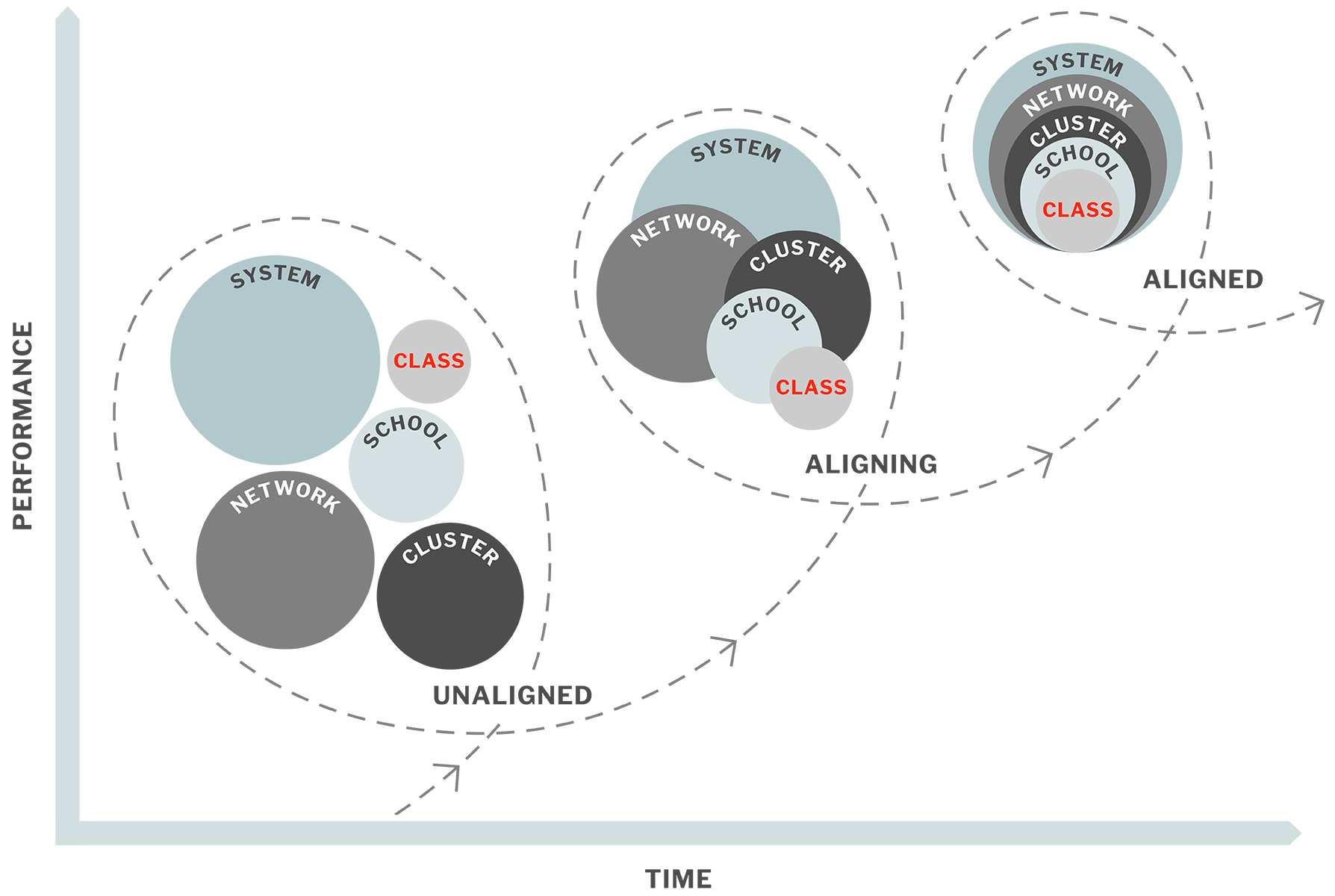 PERFORMANCE

SYSTEM
CLASS
SCHOOL
NETWORK
CLUSTER
UNALIGNED

SYSTEM
NETWORK
CLUSTER
SCHOOL
CLASS
ALIGNING

SYSTEM
NETWORK
CLUSTER
SCHOOL
CLASS
ALIGNED

TIME