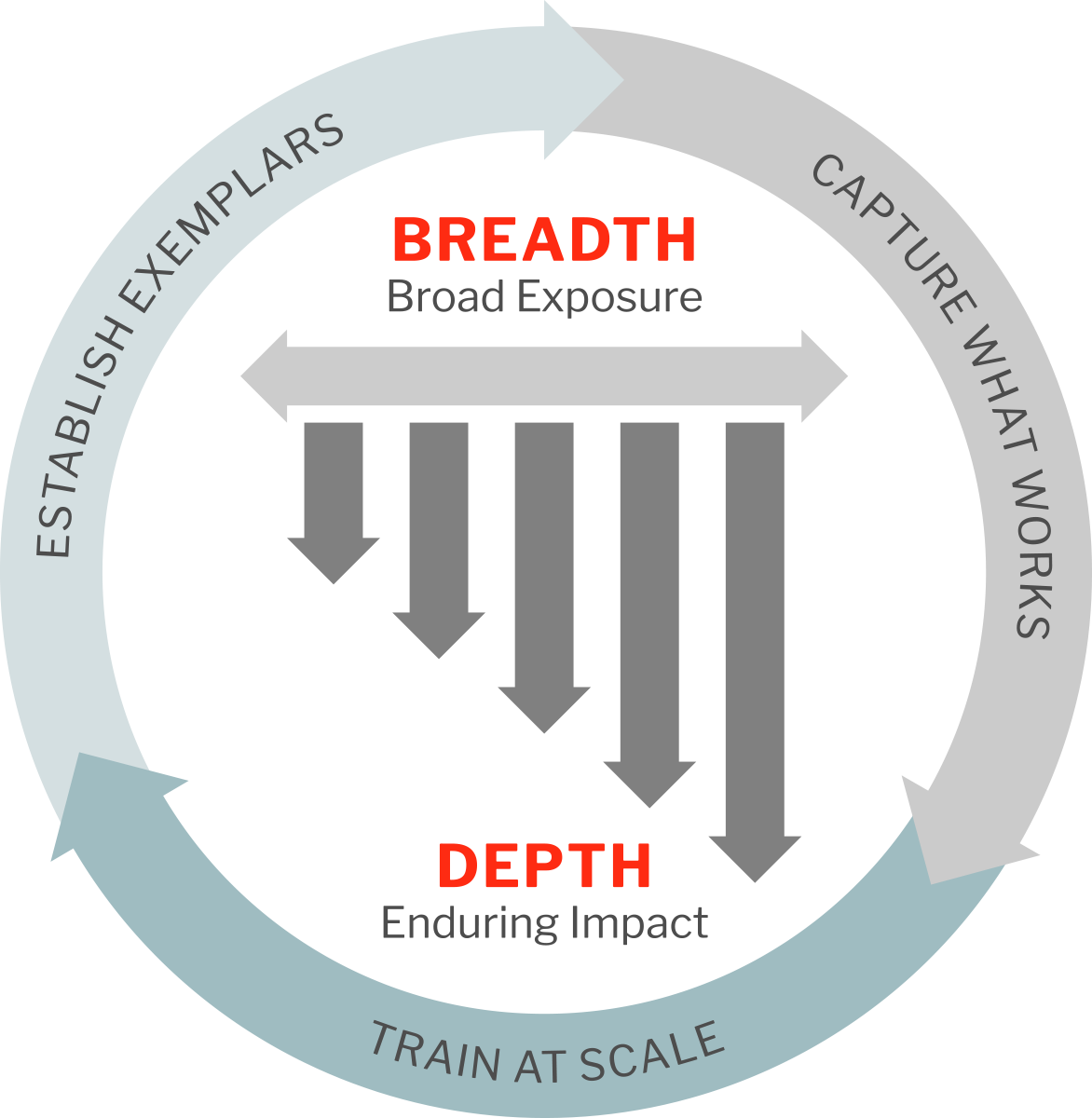 ESTABLISH EXEMPLARS

CAPTURE WHAT WORKS

BREADTH
Broad Exposure

DEPTH
Enduring Impact

TRAIN AT SCALE