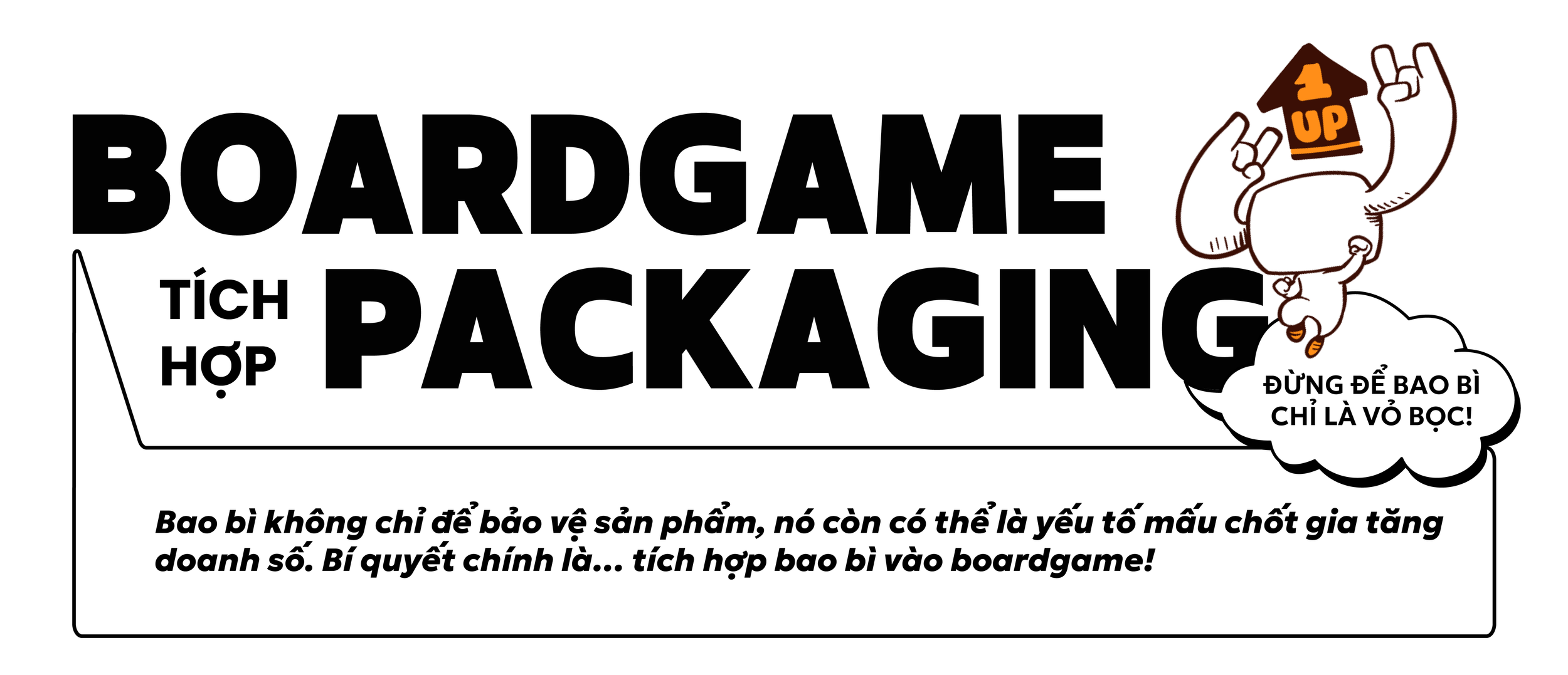 1 UP

BOARDGAME

TÍCH HỢP PACKAGING

ĐỪNG ĐỂ BAO BÌ CHỈ LÀ VỎ BỌC!

Bao bì không chỉ để bảo vệ sản phẩm, nó còn có thể là yếu tố mấu chốt gia tăng doanh số. Bí quyết chính là... tích hợp bao bì vào boardgame!