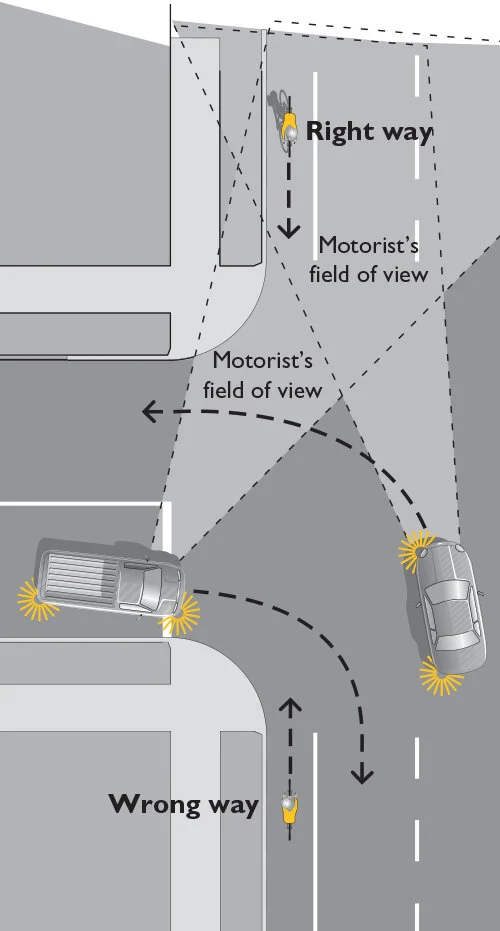 Right way

Motorist's field of view

Motorist's field of view

Wrong way