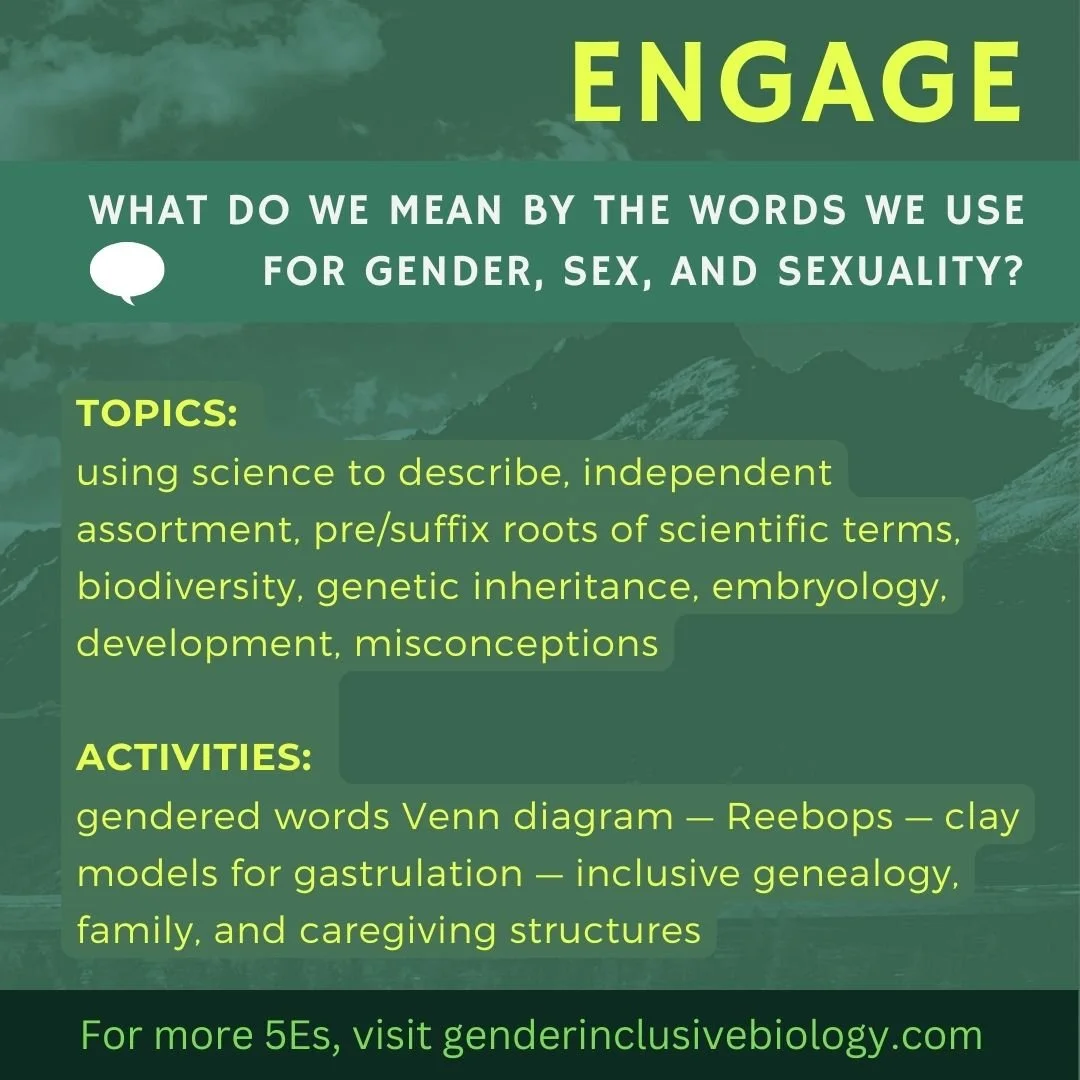 ENGAGE

WHAT DO WE MEAN BY THE WORDS WE USE FOR GENDER, SEX, AND SEXUALITY?

TOPICS:
using science to describe, independent assortment, pre/suffix roots of scientific terms, biodiversity, genetic inheritance, embryology, development, misconceptions

ACTIVITIES:
gendered words Venn diagram — Reebops — clay models for gastrulation — inclusive genealogy, family, and caregiving structures

For more 5Es, visit genderinclusivebiology.com