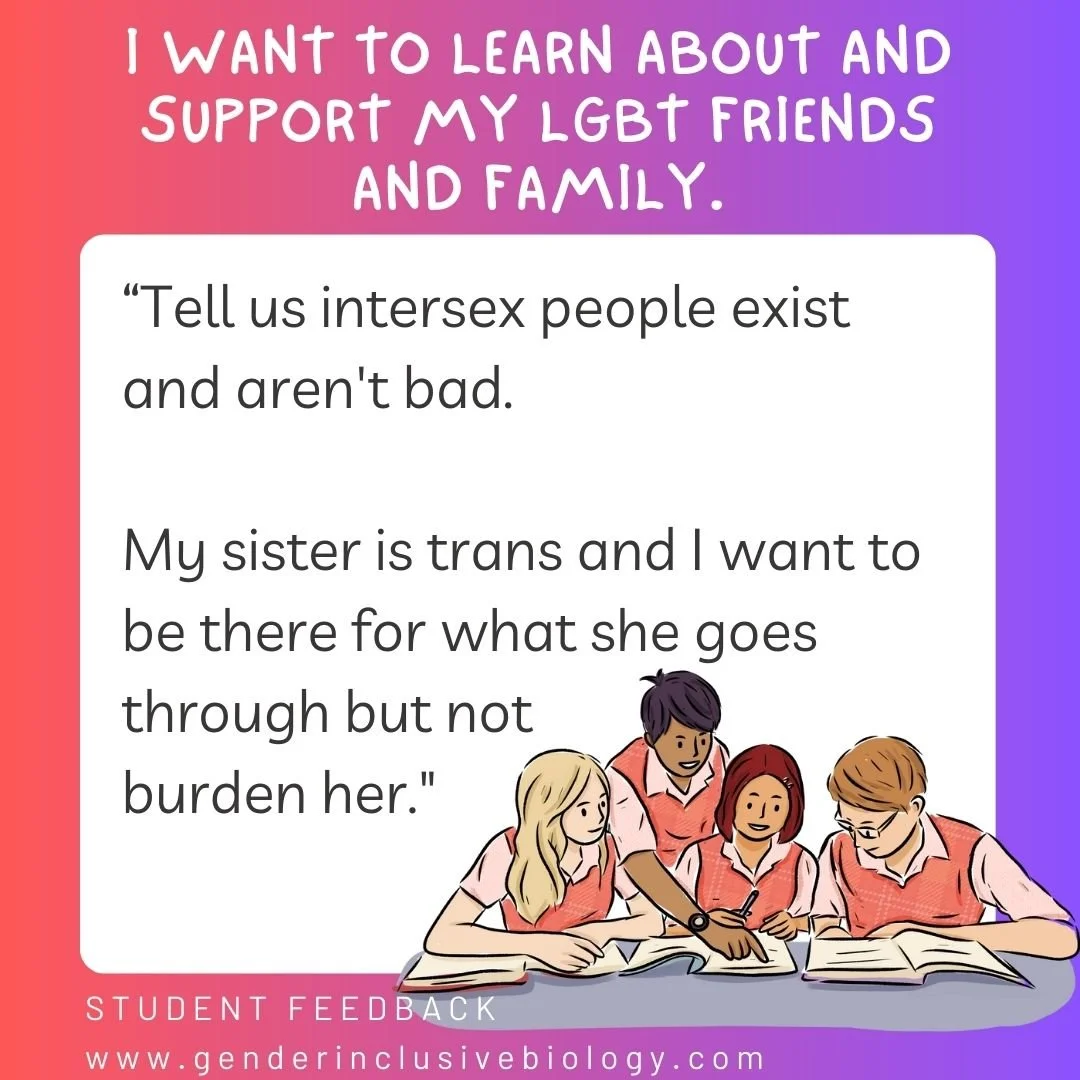 I WANT TO LEARN ABOUT AND SUPPORT MY LGBT FRIENDS AND FAMILY.

“Tell us intersex people exist and aren't bad.

My sister is trans and I want to be there for what she goes through but not burden her."

STUDENT FEEDBACK

www.genderinclusivebiology.com