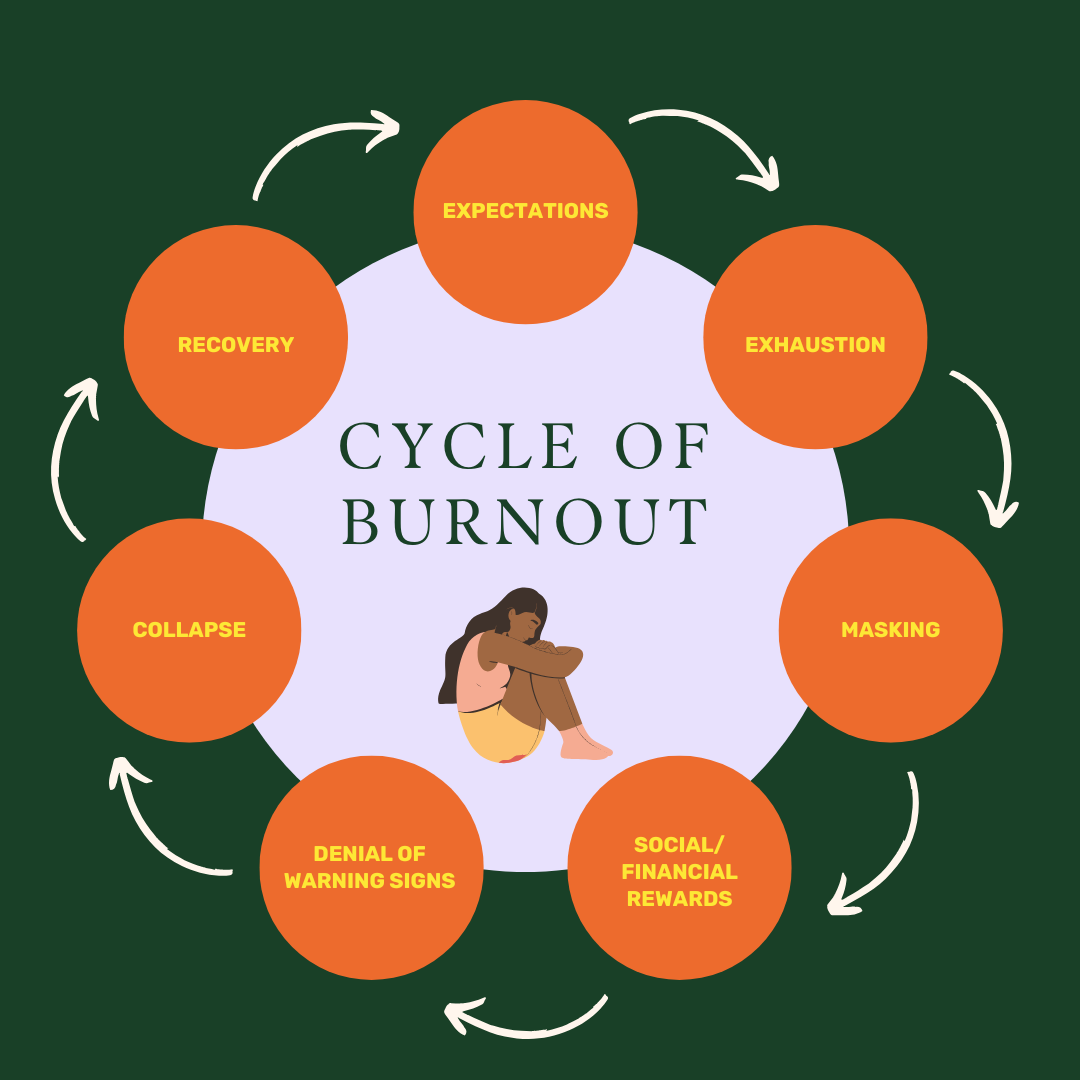 CYCLE OF BURNOUT

EXPECTATIONS

EXHAUSTION

MASKING

SOCIAL/ FINANCIAL REWARDS

DENIAL OF WARNING SIGNS

COLLAPSE

RECOVERY