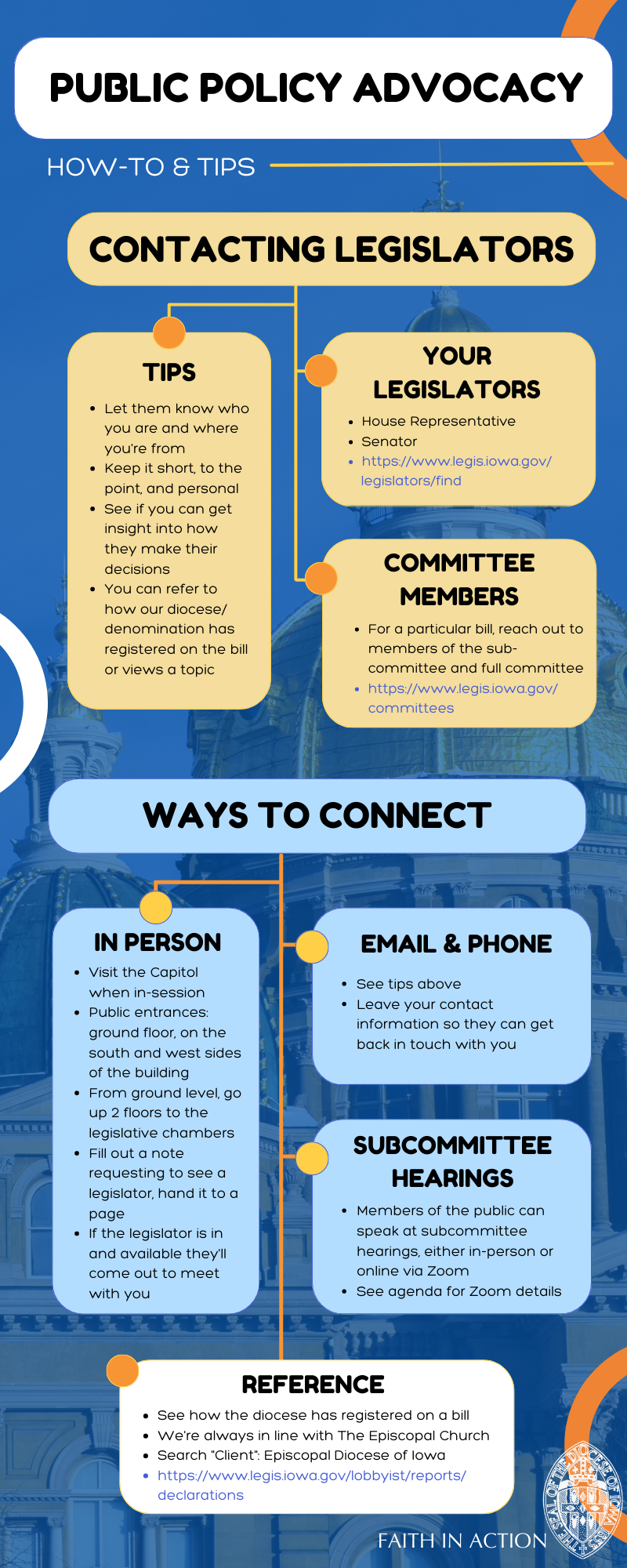 PUBLIC POLICY ADVOCACY

HOW-TO & TIPS

CONTACTING LEGISLATORS

TIPS

- Let them know who you are and where you're from
- Keep it short, to the point, and personal
- See if you can get insight into how they make their decisions
- You can refer to how our diocese/ denomination has registered on the bill or views a topic

YOUR LEGISLATORS

- House Representative
- Senator
- https://www.legis.iowa.gov/legislators/find

COMMITTEE MEMBERS

- For a particular bill, reach out to members of the sub-committee and full committee
- https://www.legis.iowa.gov/committees

WAYS TO CONNECT

IN PERSON

- Visit the Capitol when in-session
- Public entrances: ground floor, on the south and west sides of the building
- From ground level, go up 2 floors to the legislative chambers
- Fill out a note requesting to see a legislator, hand it to a page
- If the legislator is in and available they'll come out to meet with you

EMAIL & PHONE

- See tips above
- Leave your contact information so they can get back in touch with you

SUBCOMMITTEE HEARINGS

- Members of the public can speak at subcommittee hearings, either in-person or online via Zoom
- See agenda for Zoom details

REFERENCE

- See how the diocese has registered on a bill
- We're always in line with The Episcopal Church
- Search "Client": Episcopal Diocese of Iowa
- https://www.legis.iowa.gov/lobbyist/reports/declarations

FAITH IN ACTION

THE SEAL OF THE DIOCESE OF IOWA